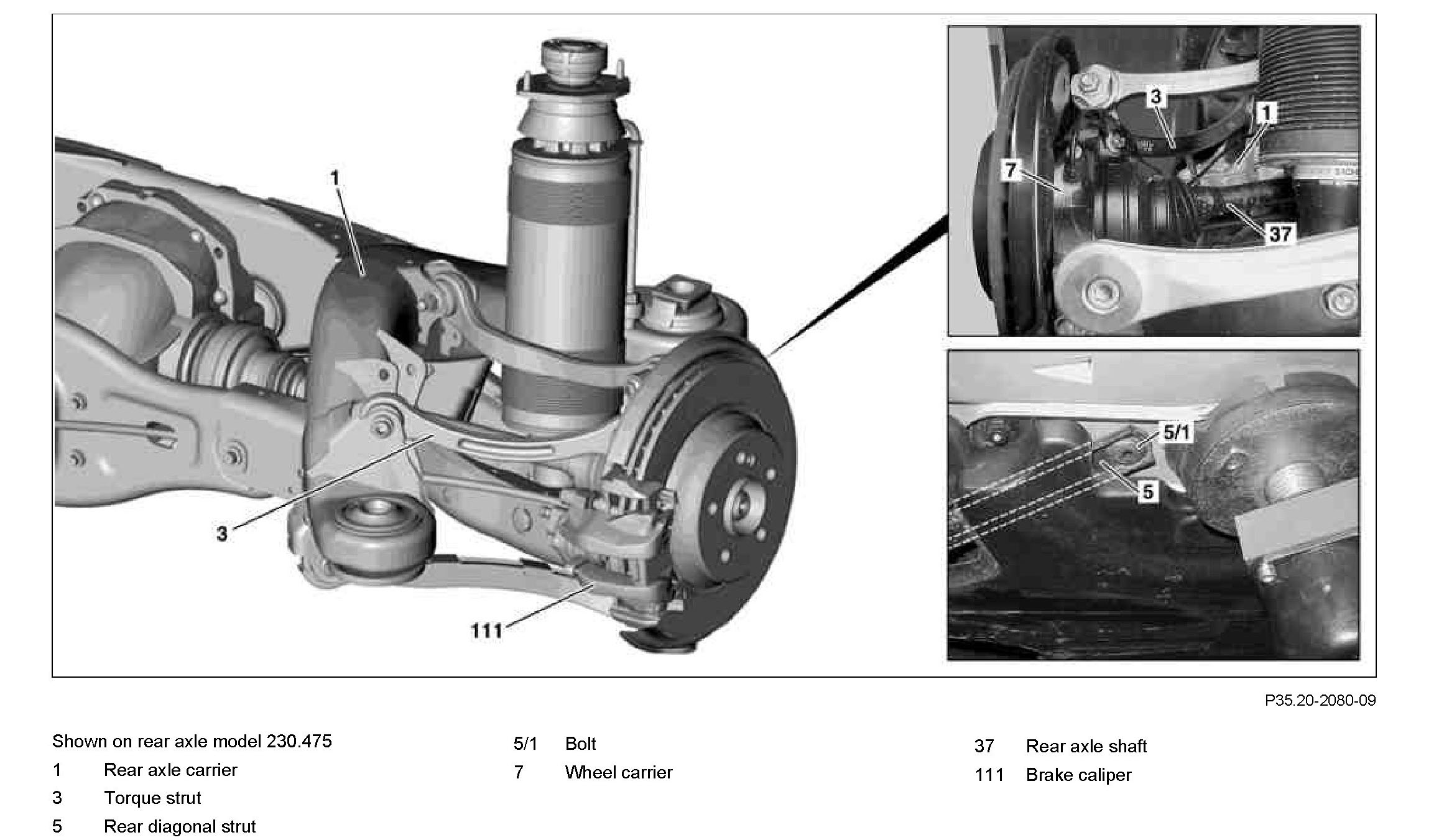 1

3

111

3

1

7

37

5/1

5

P35.20-2080-09

Shown on rear axle model 230.475

1 Rear axle carrier

3 Torque strut

5 Rear diagonal strut

5/1 Bolt

7 Wheel carrier

37 Rear axle shaft

111 Brake caliper