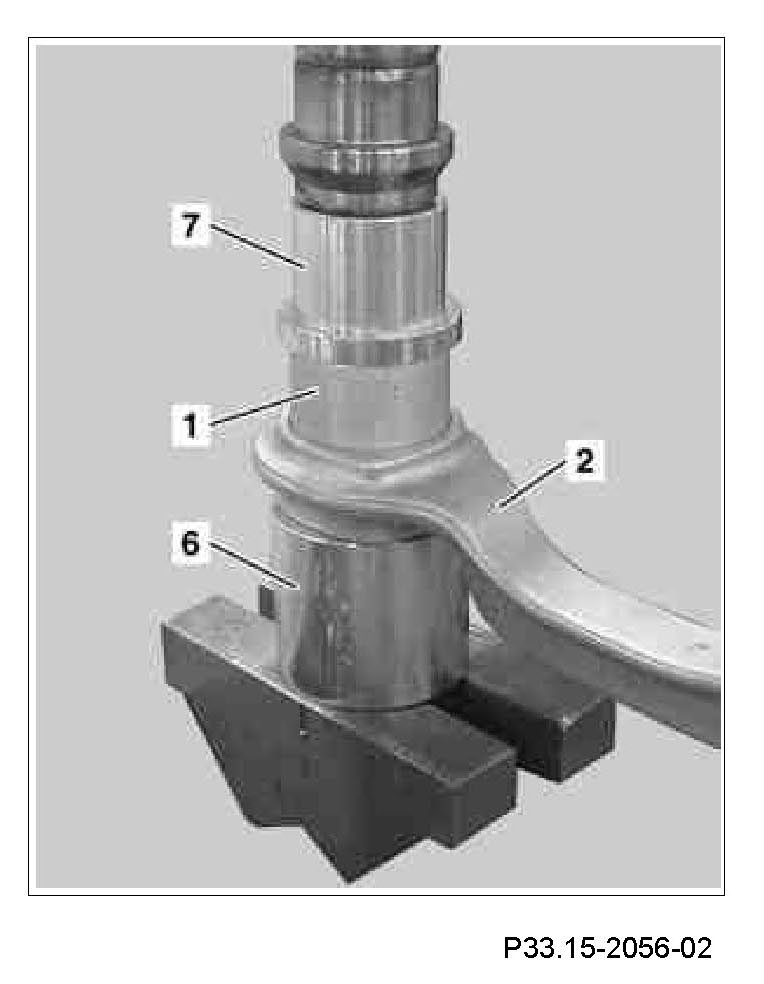 7
1
2
6
P33.15-2056-02