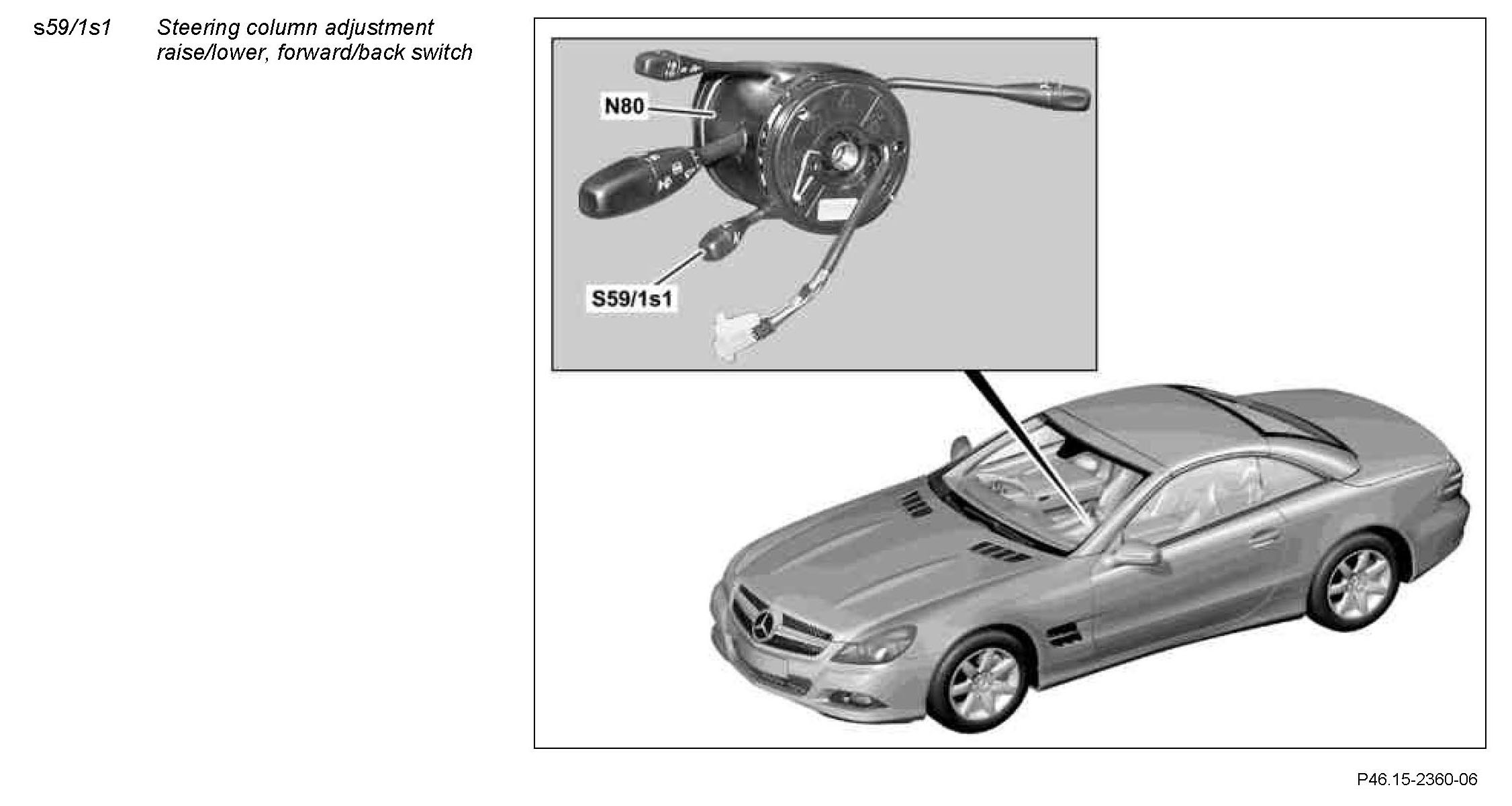 s59/1s1 Steering column adjustment raise/lower, forward/back switch

N80

S59/1s1

P46.15-2360-06