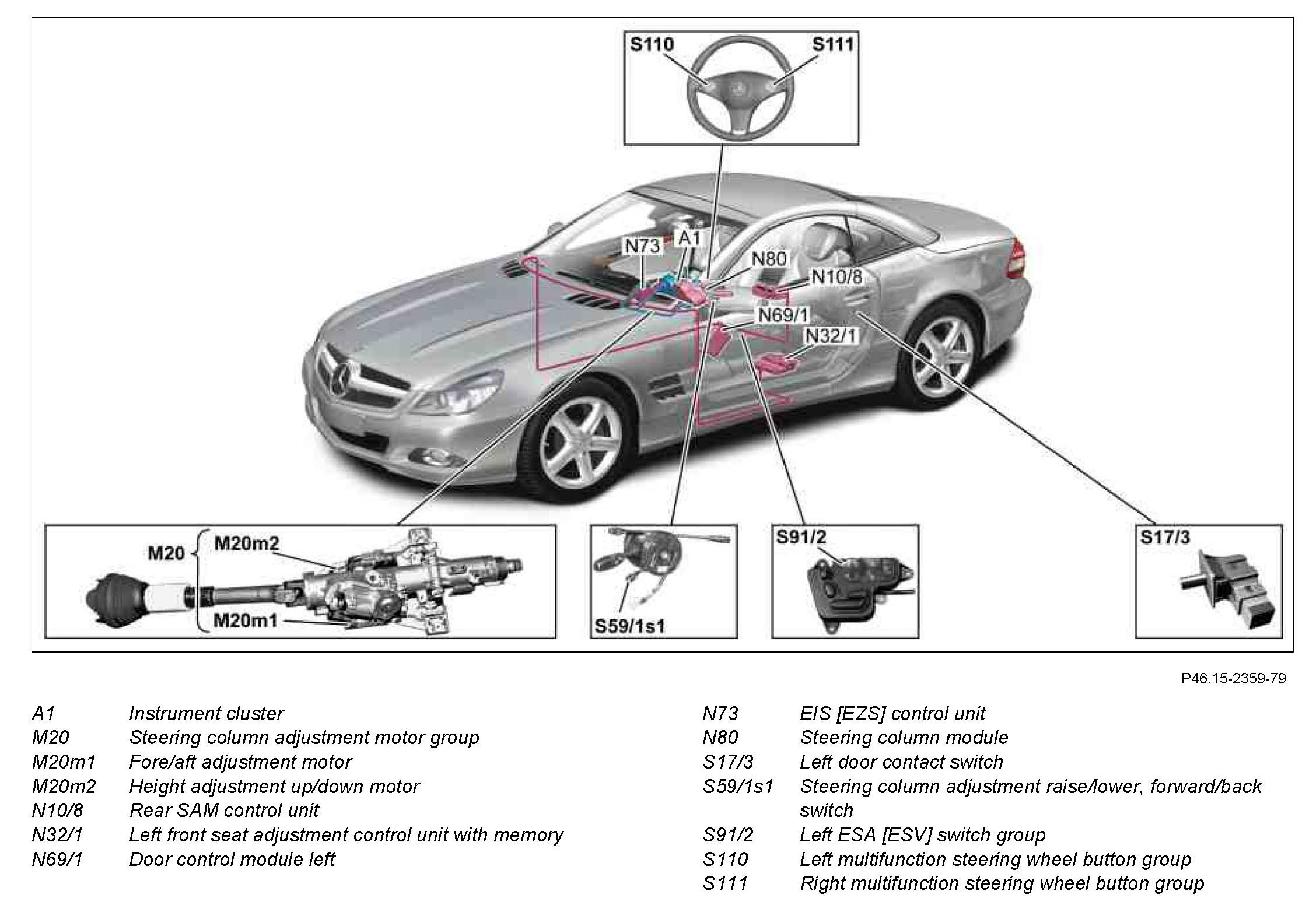 S110
S111
N73
A1
N80
N10/8
N69/1
N32/1
M20
M20m2
M20m1
S59/1s1
S91/2
S17/3

P46.15-2359-79

| | |
|---|---|
| A1 | Instrument cluster |
| M20 | Steering column adjustment motor group |
| M20m1 | Fore/aft adjustment motor |
| M20m2 | Height adjustment up/down motor |
| N10/8 | Rear SAM control unit |
| N32/1 | Left front seat adjustment control unit with memory |
| N69/1 | Door control module left |

| | |
|---|---|
| N73 | EIS [EZS] control unit |
| N80 | Steering column module |
| S17/3 | Left door contact switch |
| S59/1s1 | Steering column adjustment raise/lower, forward/back switch |
| S91/2 | Left ESA [ESV] switch group |
| S110 | Left multifunction steering wheel button group |
| S111 | Right multifunction steering wheel button group |