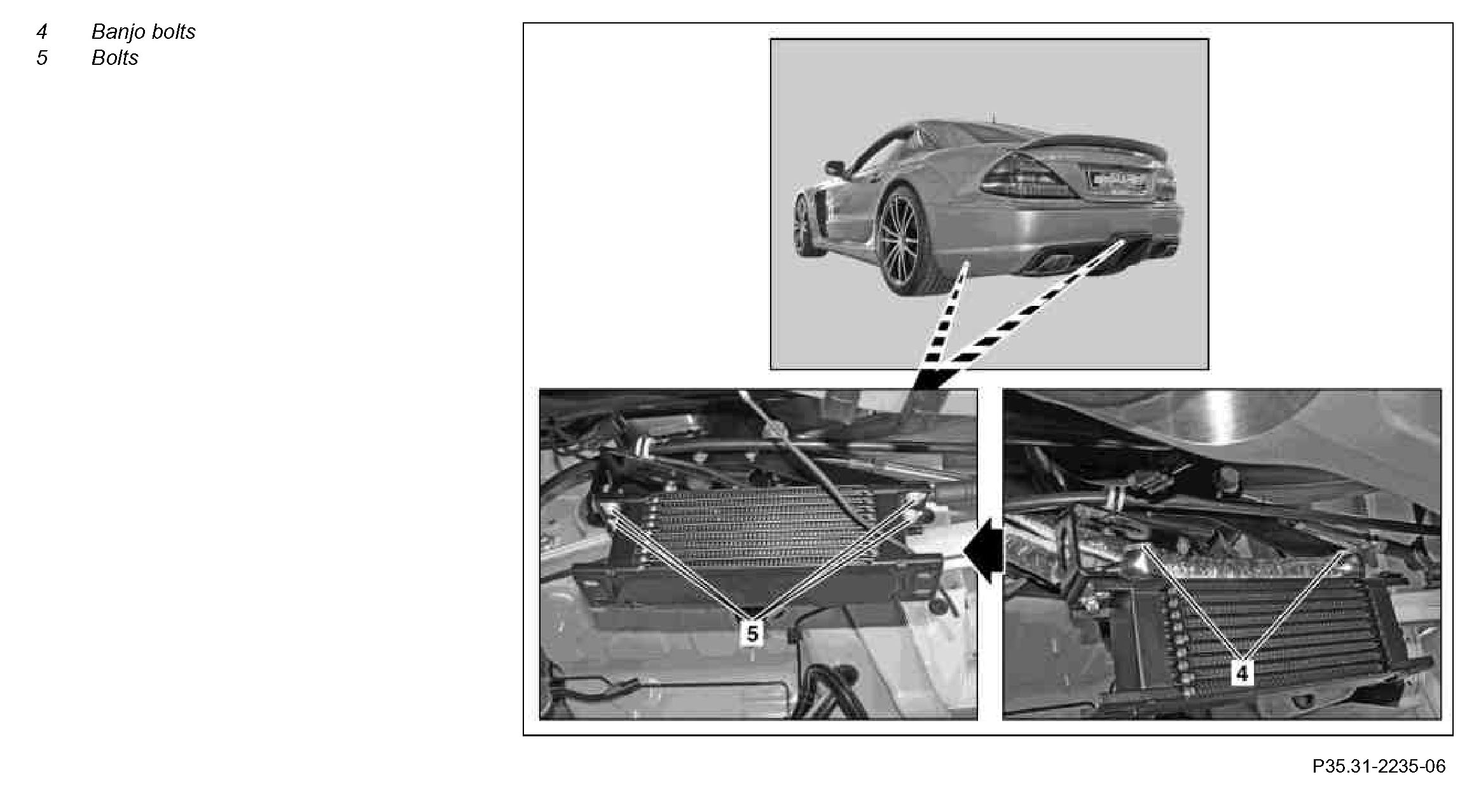 4 Banjo bolts
5 Bolts

5

4

P35.31-2235-06