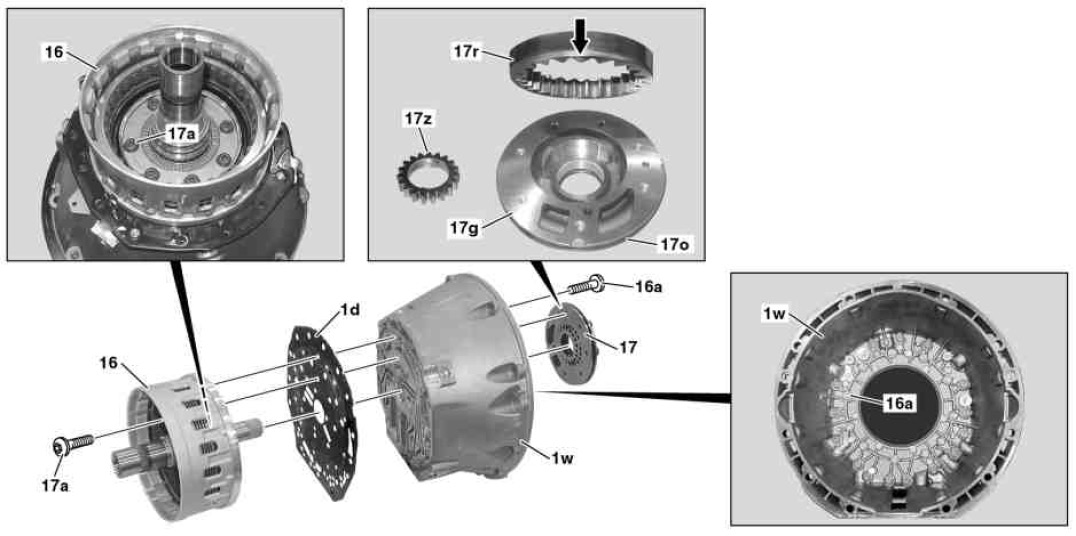 16
17a
17r
17z
17g
17o
16a
1d
17
16
17a
1w
1w
16a