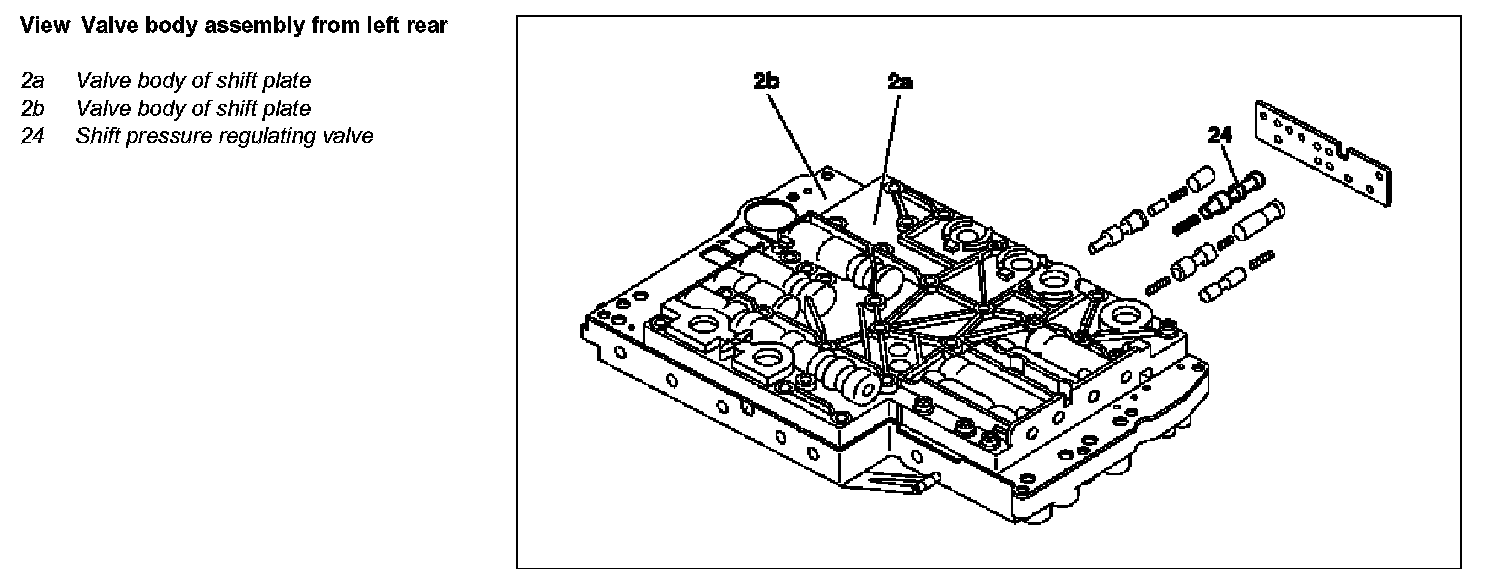 View Valve body assembly from left rear

2a Valve body of shift plate
2b Valve body of shift plate
24 Shift pressure regulating valve

2b
2a
24