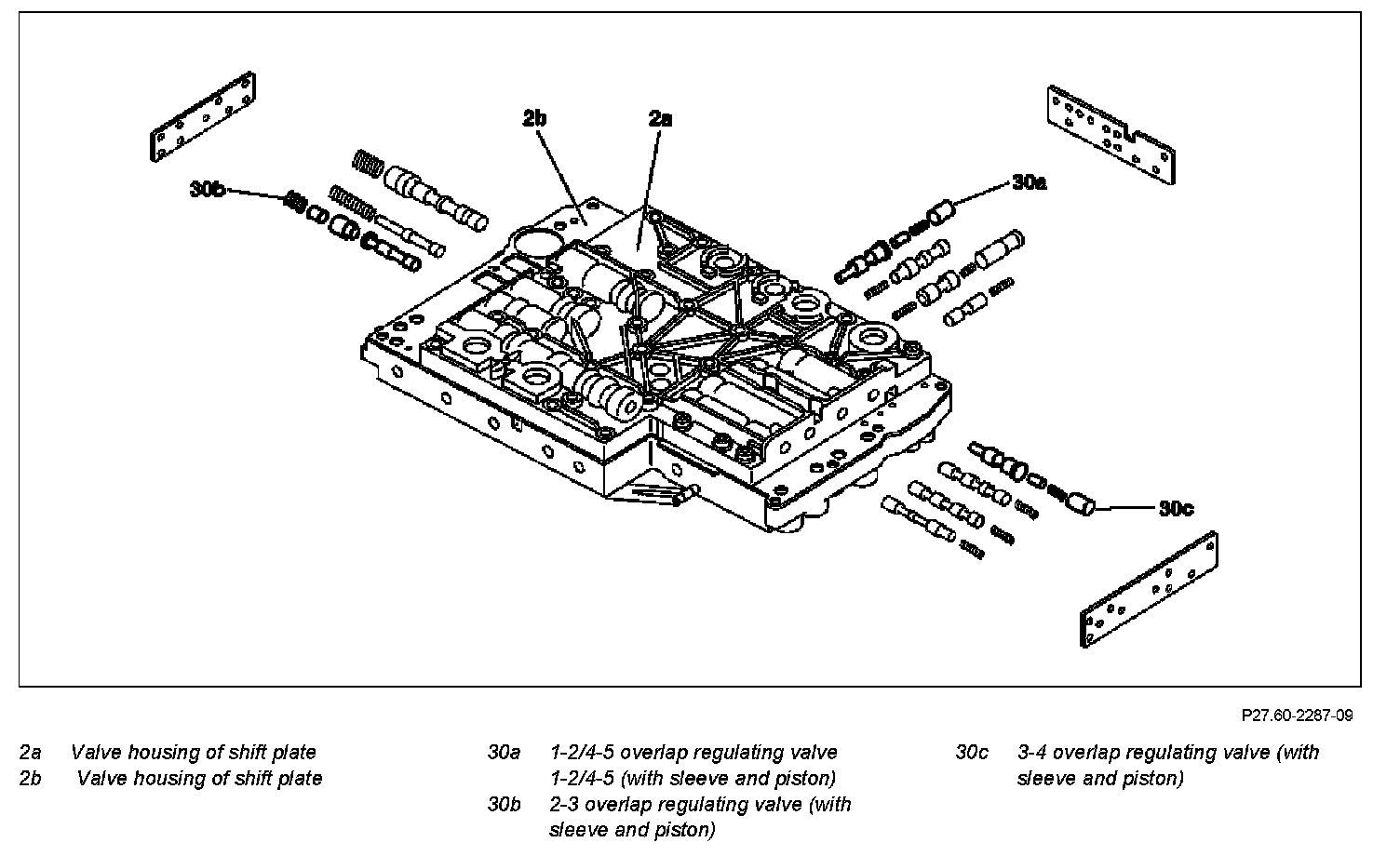 2b

2a

30b

30a

30c

P27.60-2287-09

2a Valve housing of shift plate
2b Valve housing of shift plate

30a 1-2/4-5 overlap regulating valve 1-2/4-5 (with sleeve and piston)
30b 2-3 overlap regulating valve (with sleeve and piston)

30c 3-4 overlap regulating valve (with sleeve and piston)