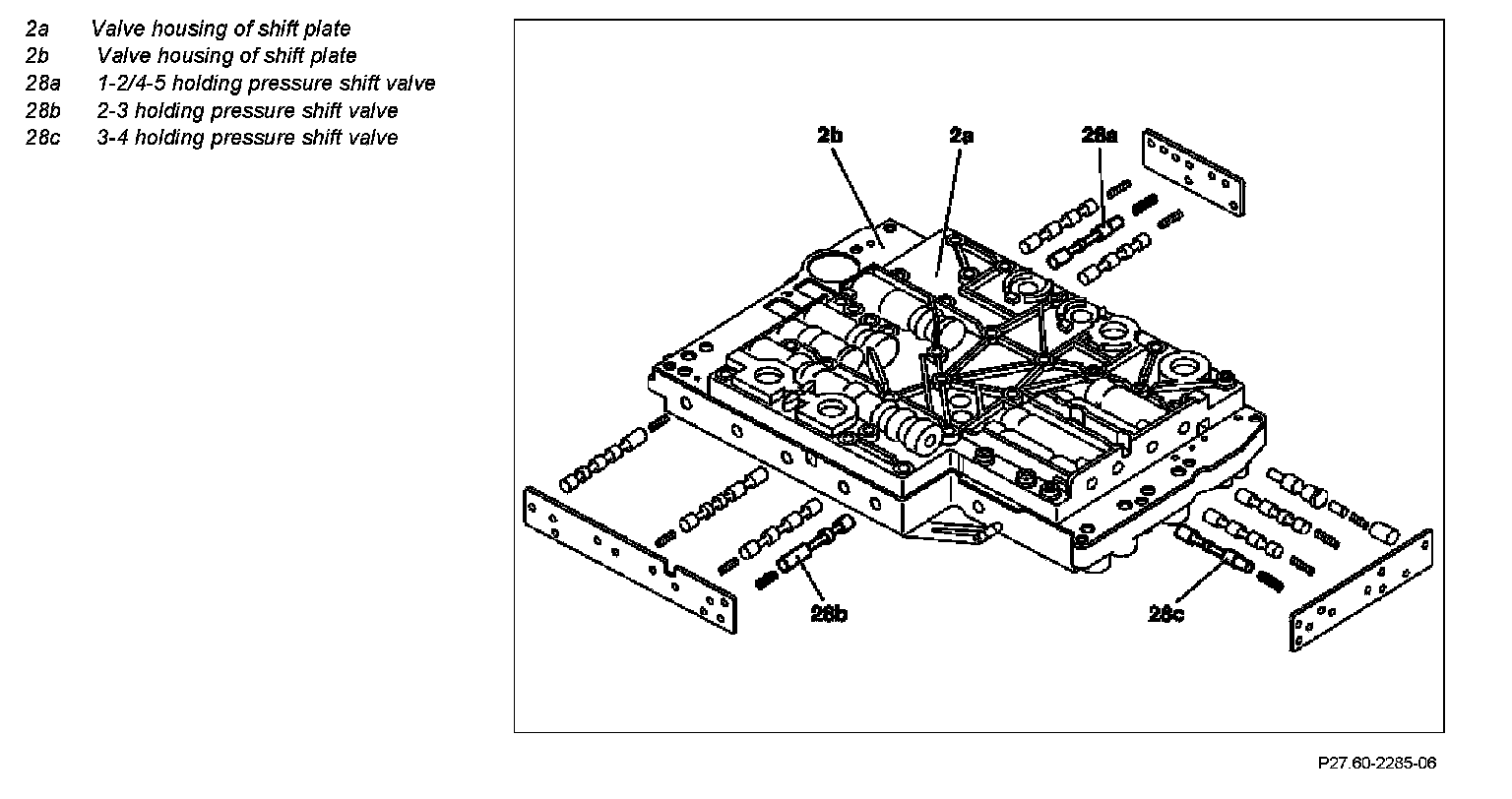 2a Valve housing of shift plate
2b Valve housing of shift plate
28a 1-2/4-5 holding pressure shift valve
28b 2-3 holding pressure shift valve
28c 3-4 holding pressure shift valve

2b
2a
28a
28b
28c

P27.60-2285-06