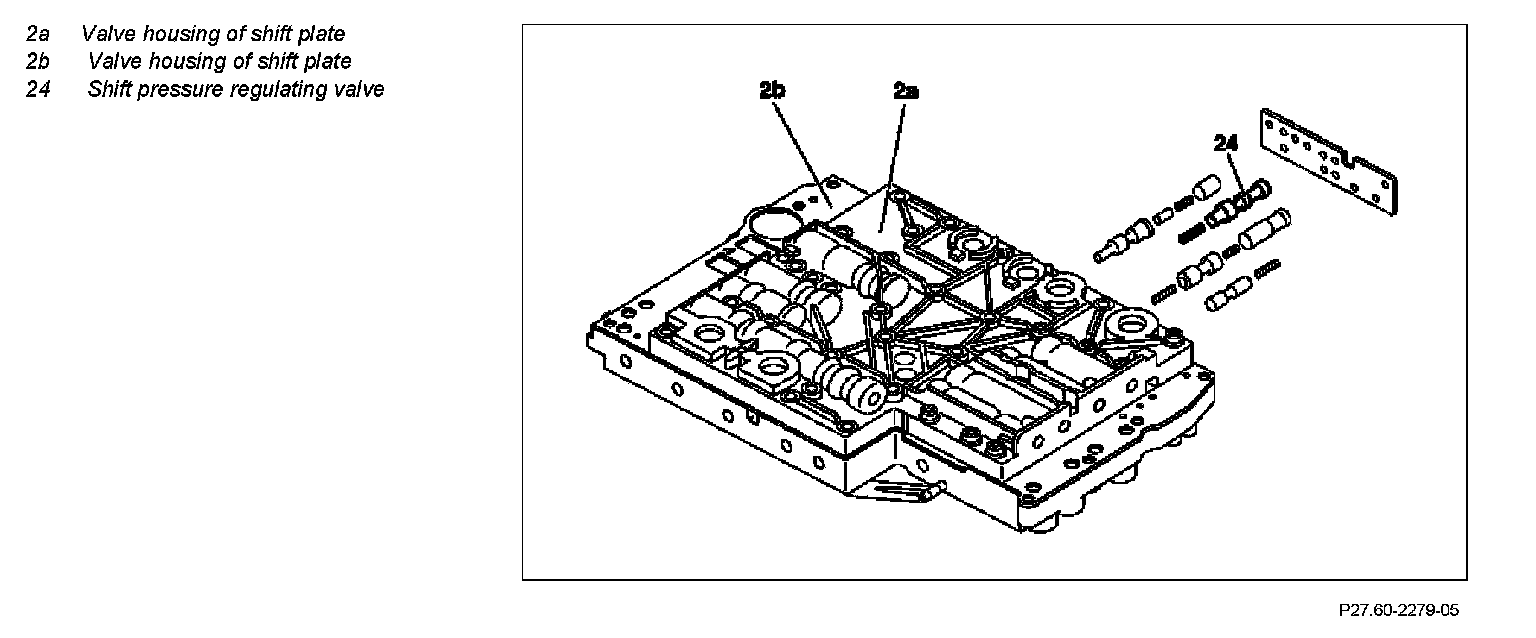 2a Valve housing of shift plate
2b Valve housing of shift plate
24 Shift pressure regulating valve

2b
2a
24

P27.60-2279-05