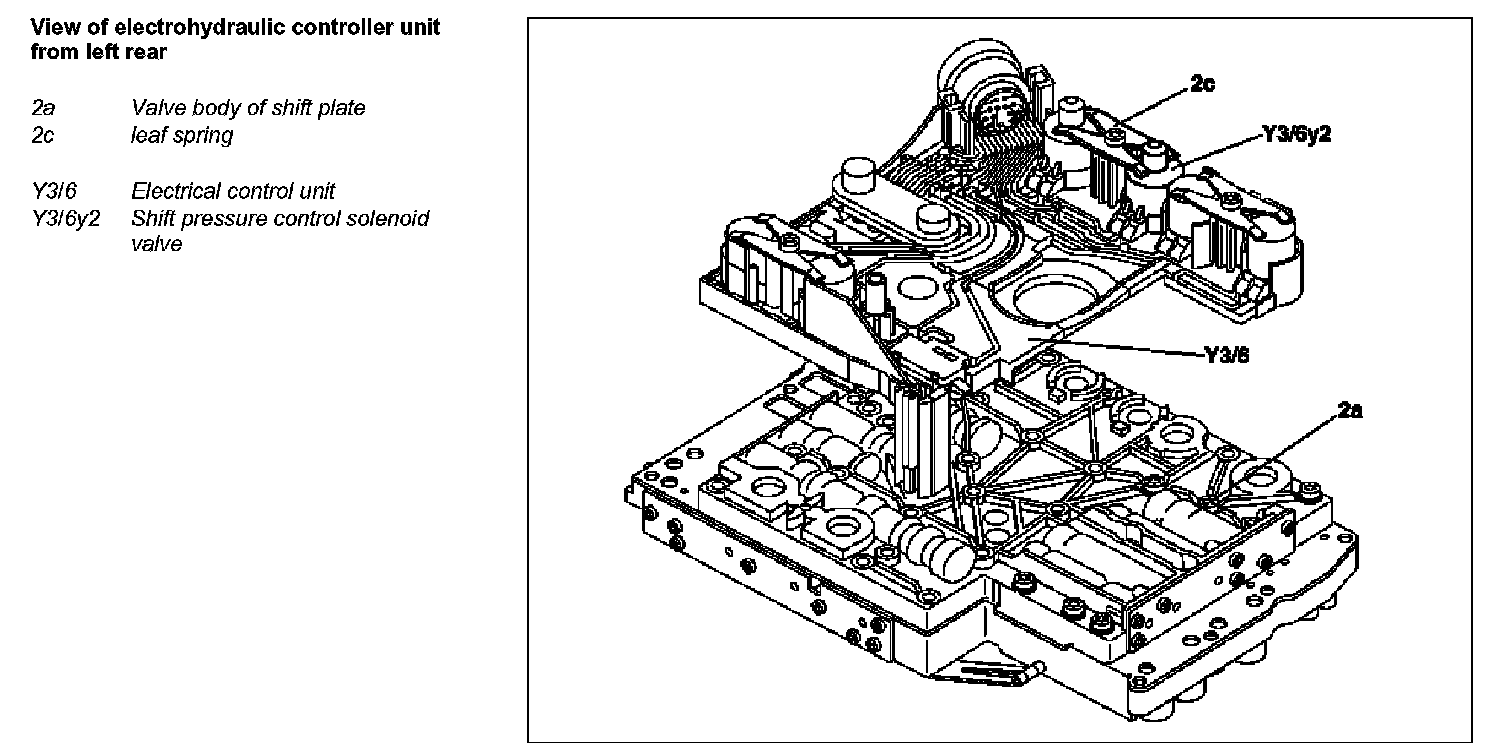 View of electrohydraulic controller unit from left rear

2a Valve body of shift plate
2c leaf spring

Y3/6 Electrical control unit
Y3/6y2 Shift pressure control solenoid valve

2c
Y3/6y2
Y3/6
2a