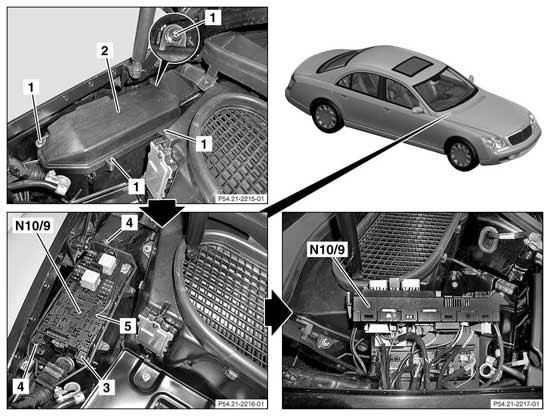 1
2
1
1
1
P54.21-2215-01

N10/9
4
5
4
3
P54.21-2216-01

N10/9
P54.21-2217-01