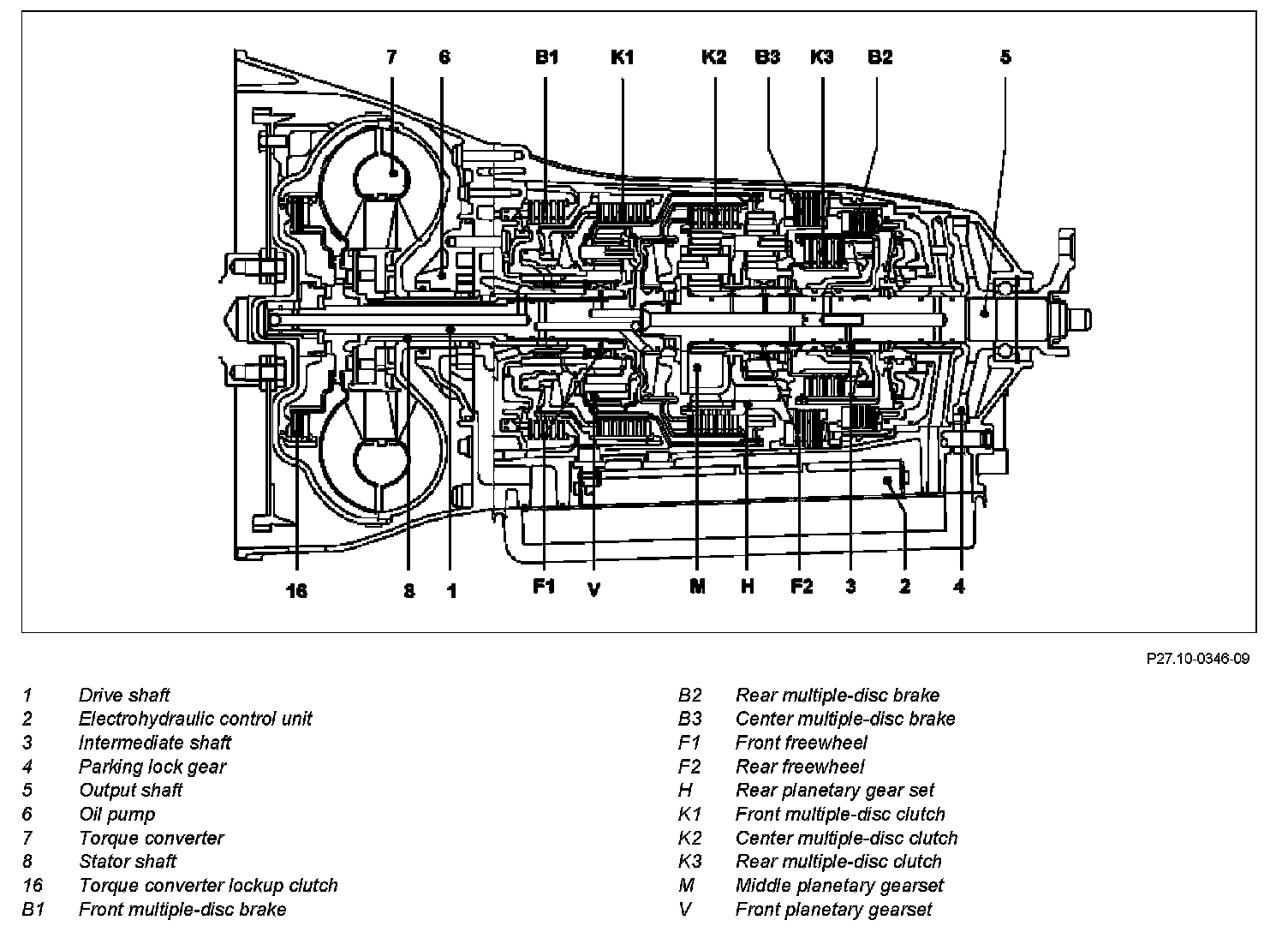 7 6 B1 K1 K2 B3 K3 B2 5

16 8 1 F1 V M H F2 3 2 4

P27.10-0346-09

1 Drive shaft
2 Electrohydraulic control unit
3 Intermediate shaft
4 Parking lock gear
5 Output shaft
6 Oil pump
7 Torque converter
8 Stator shaft
16 Torque converter lockup clutch
B1 Front multiple-disc brake

B2 Rear multiple-disc brake
B3 Center multiple-disc brake
F1 Front freewheel
F2 Rear freewheel
H Rear planetary gear set
K1 Front multiple-disc clutch
K2 Center multiple-disc clutch
K3 Rear multiple-disc clutch
M Middle planetary gearset
V Front planetary gearset