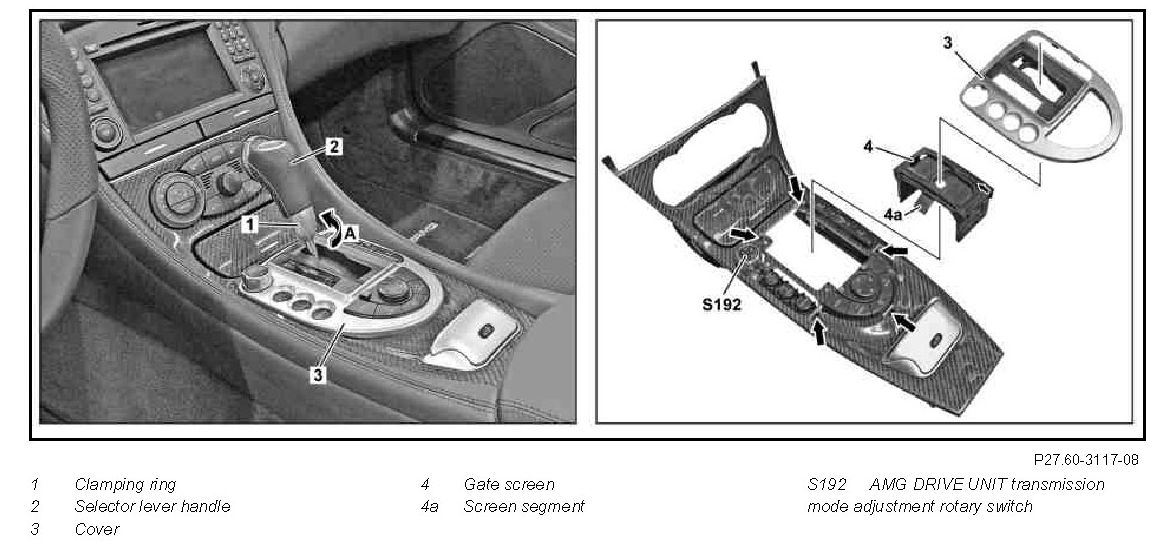 2
1
A
3

3
4
4a
S192

P27.60-3117-08

1 Clamping ring
2 Selector lever handle
3 Cover

4 Gate screen
4a Screen segment

S192 AMG DRIVE UNIT transmission mode adjustment rotary switch