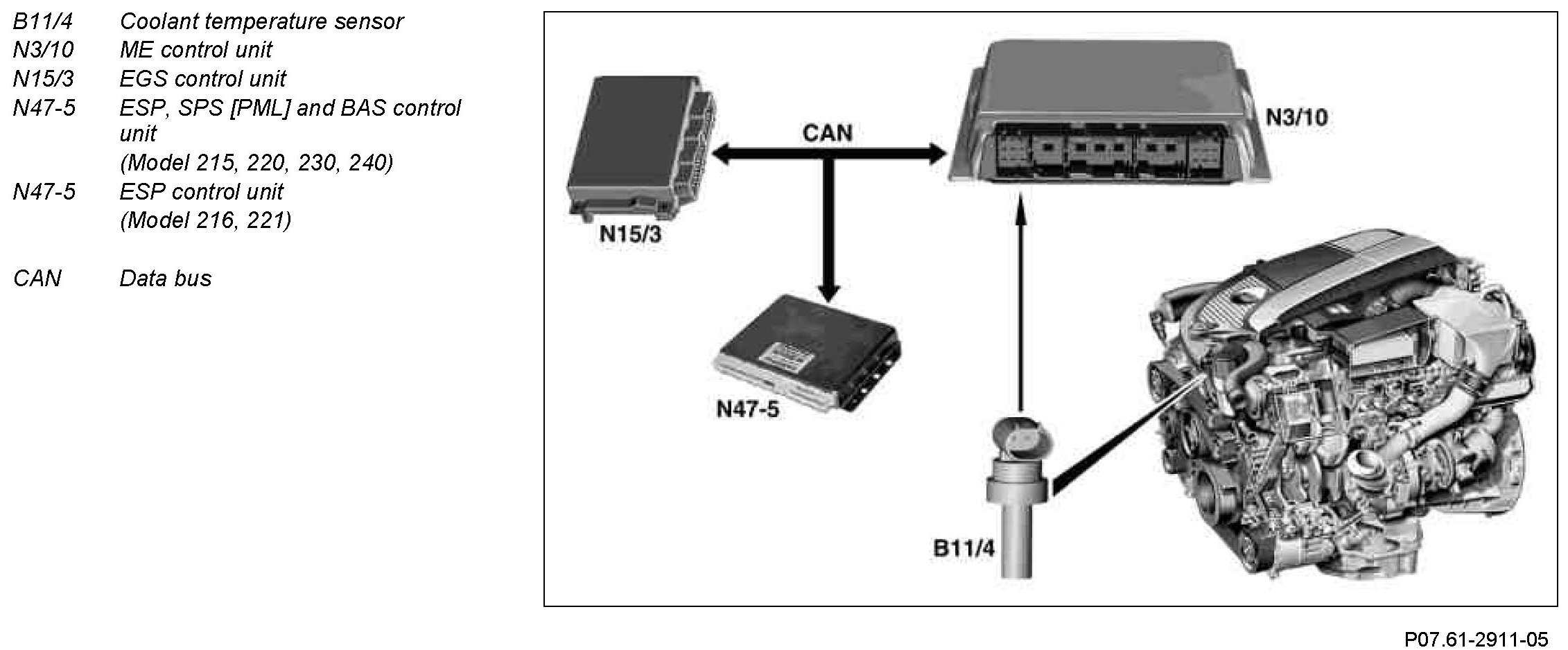 B11/4 Coolant temperature sensor
N3/10 ME control unit
N15/3 EGS control unit
N47-5 ESP, SPS [PML] and BAS control unit (Model 215, 220, 230, 240)
N47-5 ESP control unit (Model 216, 221)

CAN Data bus

CAN

N3/10

N15/3

N47-5

B11/4

P07.61-2911-05