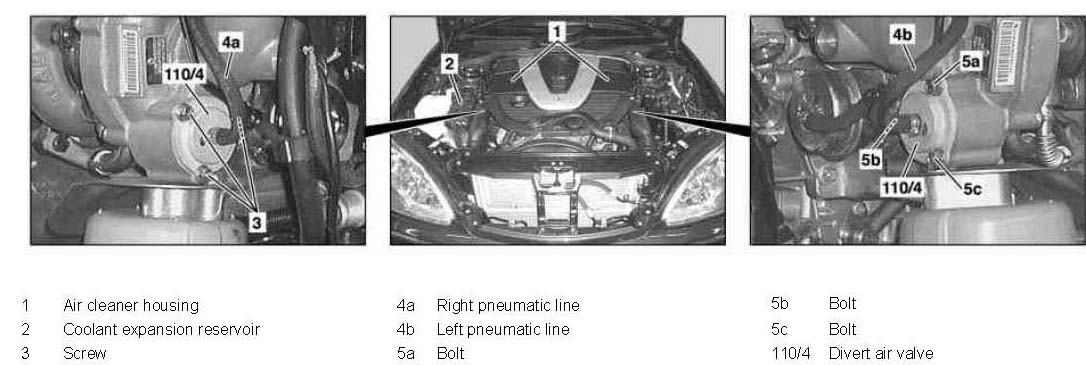 4a
110/4
3

1
2

4b
5a
5b
110/4
5c

1 Air cleaner housing
2 Coolant expansion reservoir
3 Screw

4a Right pneumatic line
4b Left pneumatic line
5a Bolt

5b Bolt
5c Bolt
110/4 Divert air valve