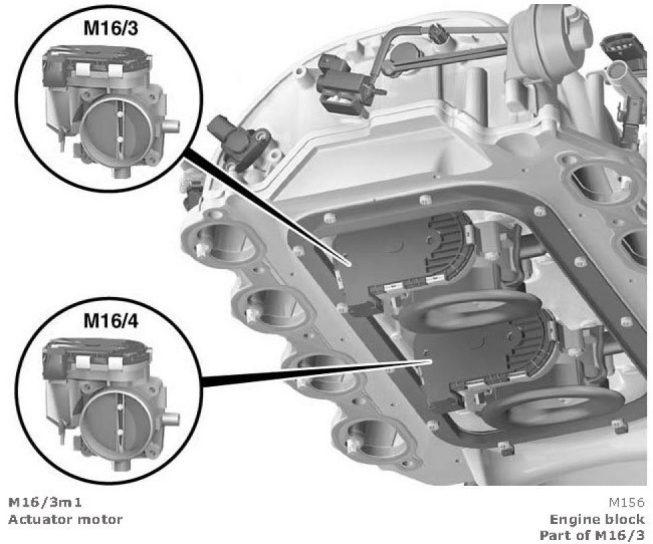 M16/3

M16/4

M16/3m1
Actuator motor

M156
Engine block
Part of M16/3