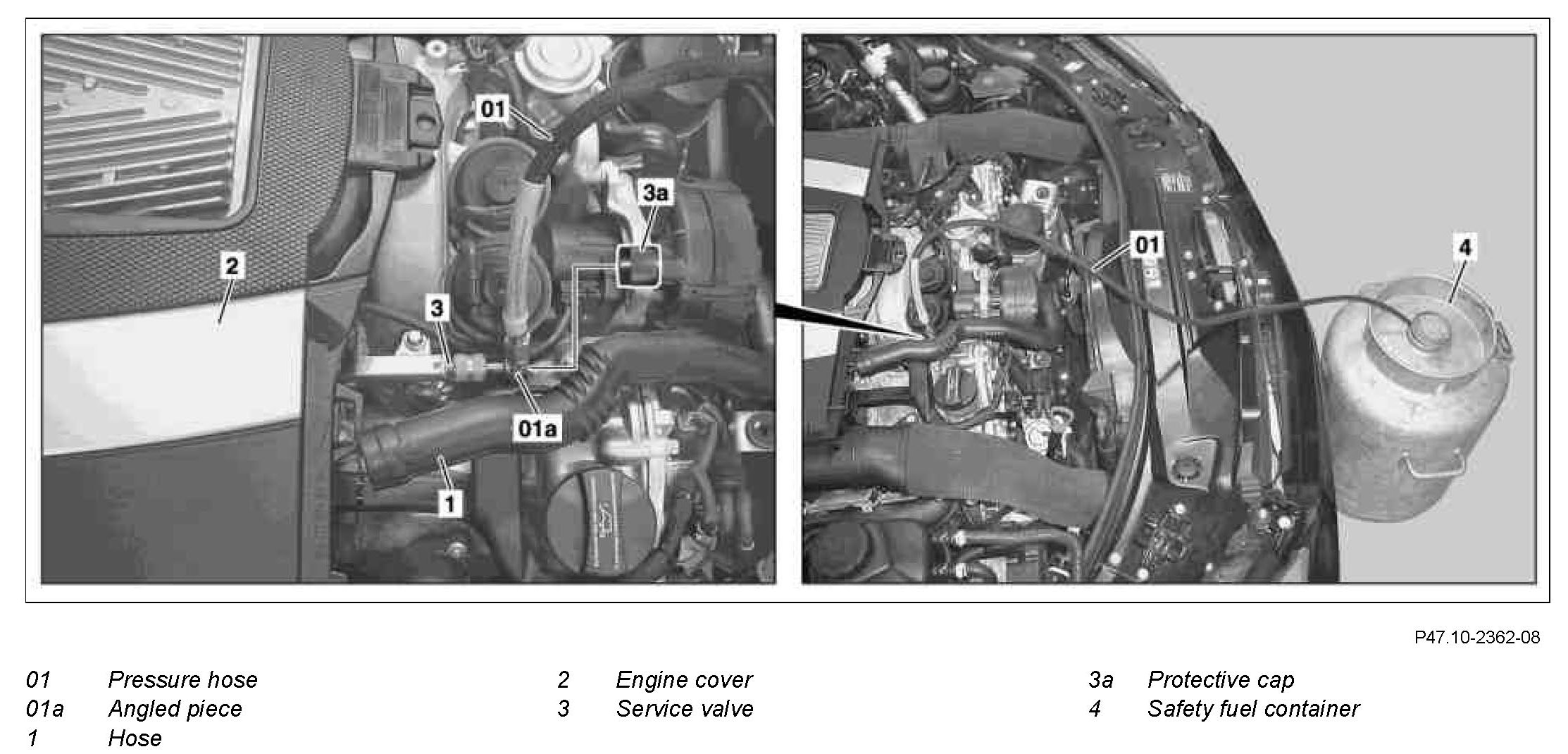 01

3a

2

3

01a

1

01

4

P47.10-2362-08

01 Pressure hose
01a Angled piece
1 Hose

2 Engine cover
3 Service valve

3a Protective cap
4 Safety fuel container