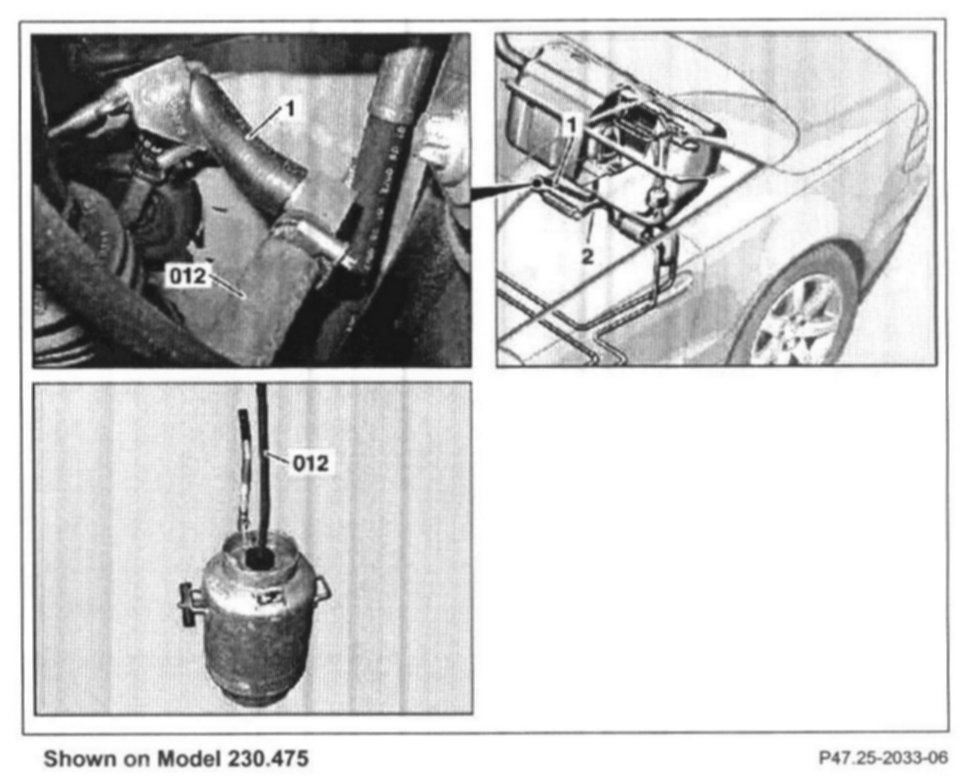 1
012
1
2
012

Shown on Model 230.475

P47.25-2033-06