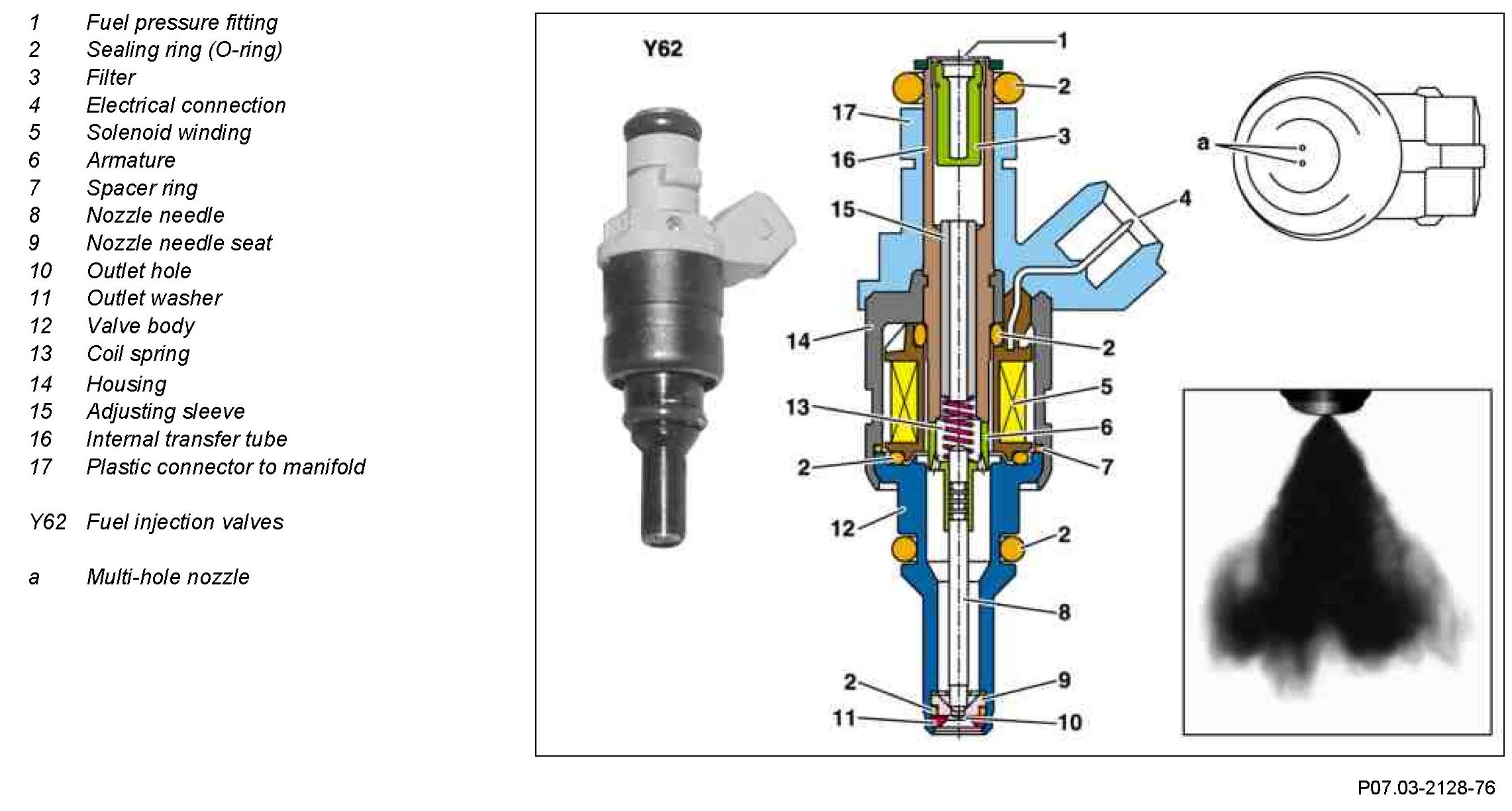 1 Fuel pressure fitting
2 Sealing ring (O-ring)
3 Filter
4 Electrical connection
5 Solenoid winding
6 Armature
7 Spacer ring
8 Nozzle needle
9 Nozzle needle seat
10 Outlet hole
11 Outlet washer
12 Valve body
13 Coil spring
14 Housing
15 Adjusting sleeve
16 Internal transfer tube
17 Plastic connector to manifold

Y62 Fuel injection valves

a Multi-hole nozzle

Y62

1
2
17
3
16
15
4
14
2
5
13
6
2
7
12
2
8
2
9
11
10

a

P07.03-2128-76