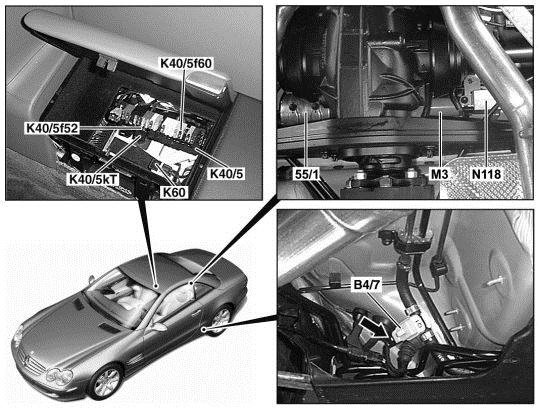 K40/5f60
K40/5f52
K40/5kT
K40/5
K60
55/1
M3
N118
B4/7