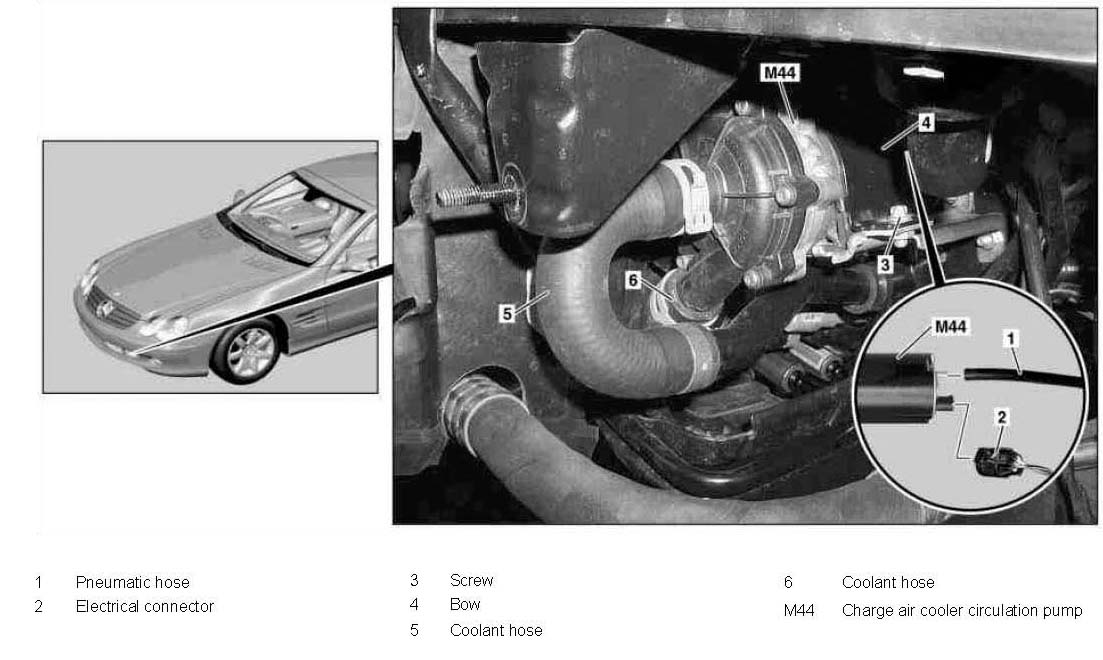 M44
4
3
6
5
M44
1
2

1 Pneumatic hose
2 Electrical connector

3 Screw
4 Bow
5 Coolant hose

6 Coolant hose
M44 Charge air cooler circulation pump