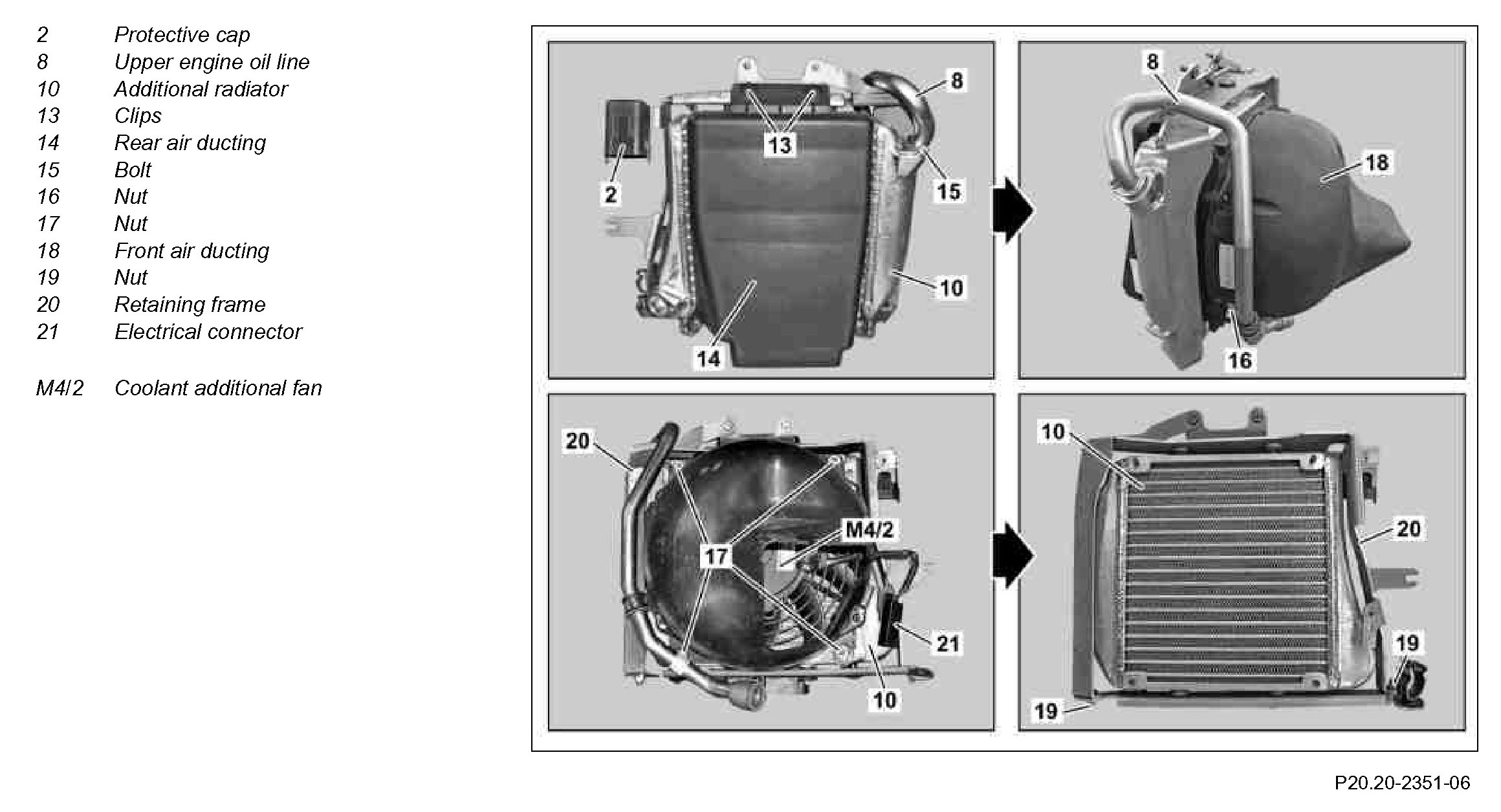 2 Protective cap
8 Upper engine oil line
10 Additional radiator
13 Clips
14 Rear air ducting
15 Bolt
16 Nut
17 Nut
18 Front air ducting
19 Nut
20 Retaining frame
21 Electrical connector

M4/2 Coolant additional fan

8
13
2
15
10
14

8
18
16

20
M4/2
17
21
10

10
20
19
19

P20.20-2351-06