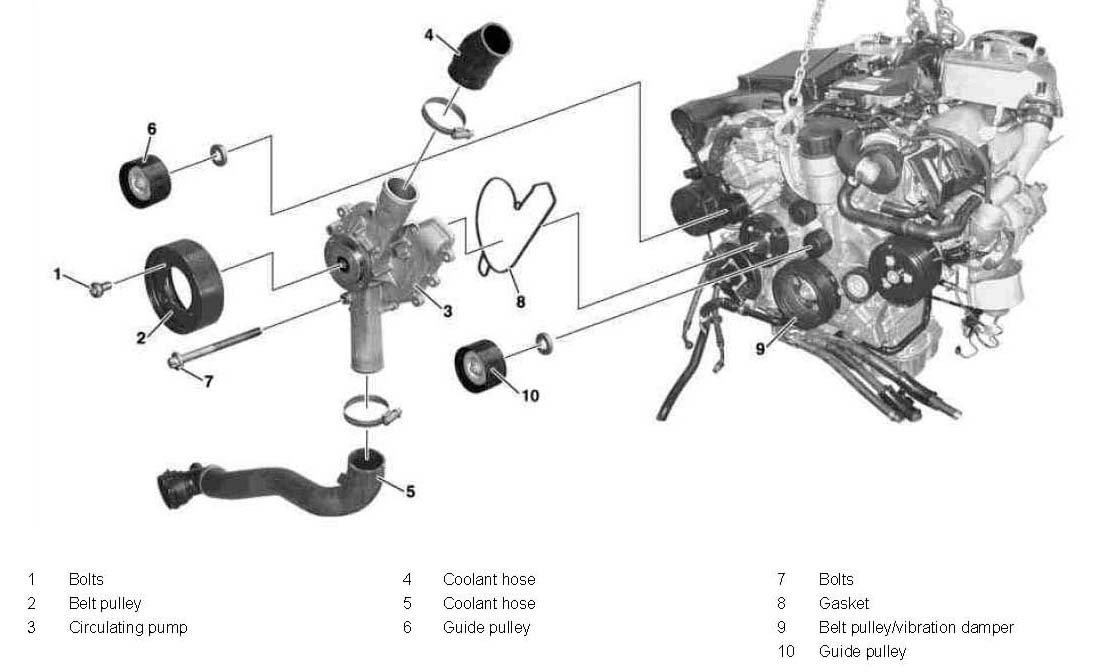 4

6

1

2

3

8

7

9

10

5

1 Bolts
2 Belt pulley
3 Circulating pump

4 Coolant hose
5 Coolant hose
6 Guide pulley

7 Bolts
8 Gasket
9 Belt pulley/vibration damper
10 Guide pulley