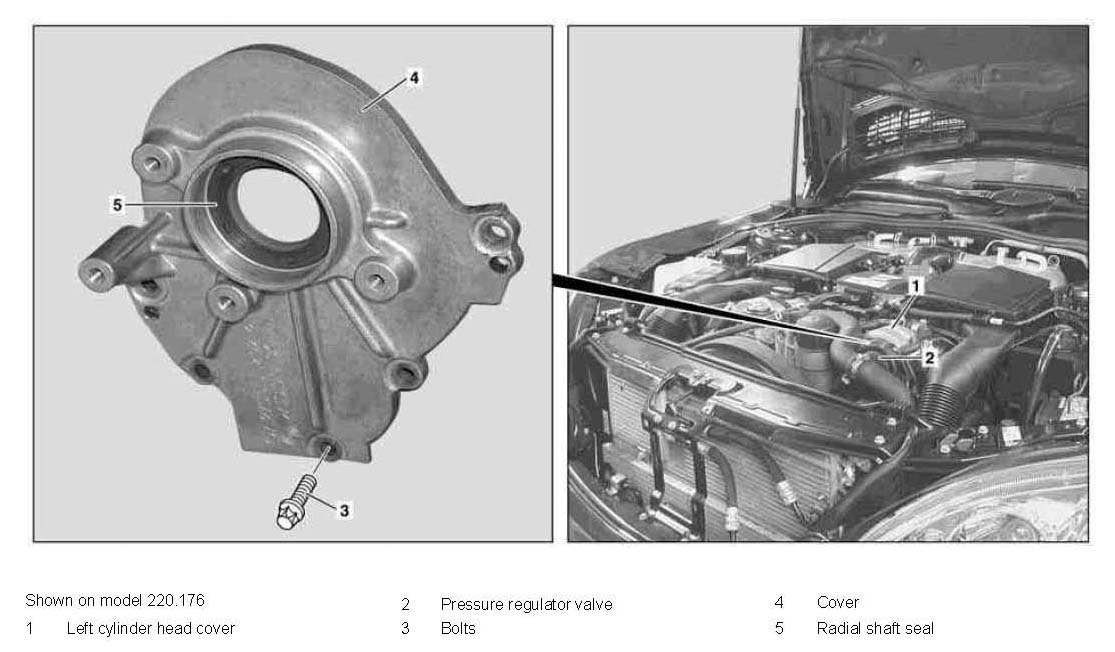 4

5

3

1

2

Shown on model 220.176

1 Left cylinder head cover

2 Pressure regulator valve

3 Bolts

4 Cover

5 Radial shaft seal