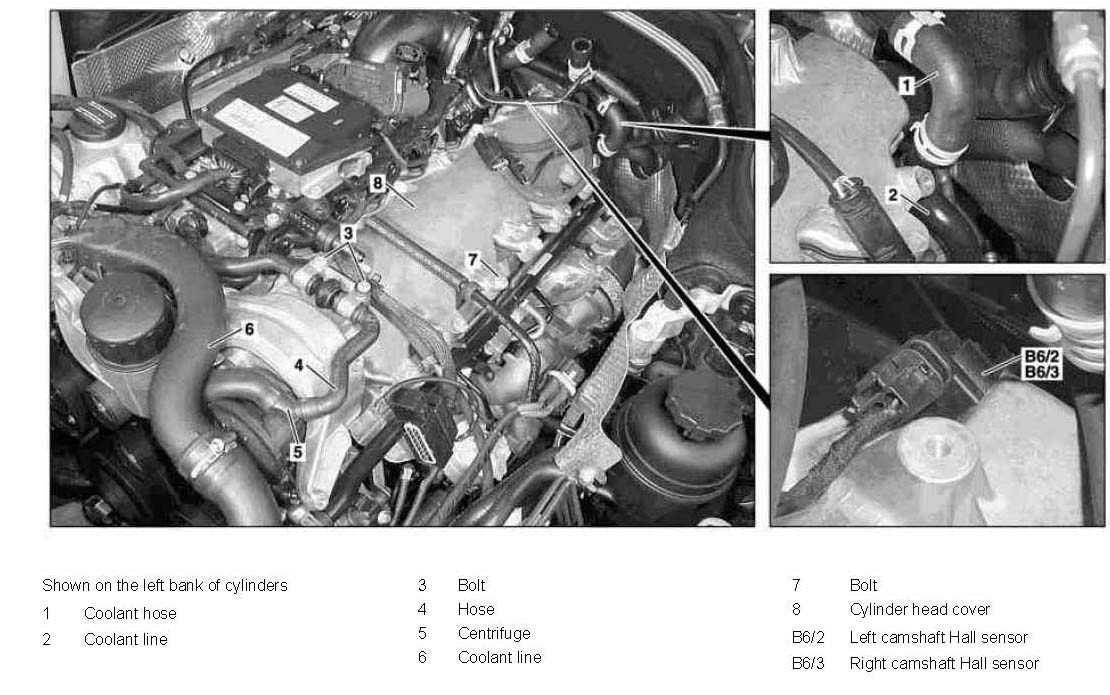 8
3
7
6
4
5
1
2
B6/2
B6/3

Shown on the left bank of cylinders
1 Coolant hose
2 Coolant line

3 Bolt
4 Hose
5 Centrifuge
6 Coolant line

7 Bolt
8 Cylinder head cover
B6/2 Left camshaft Hall sensor
B6/3 Right camshaft Hall sensor