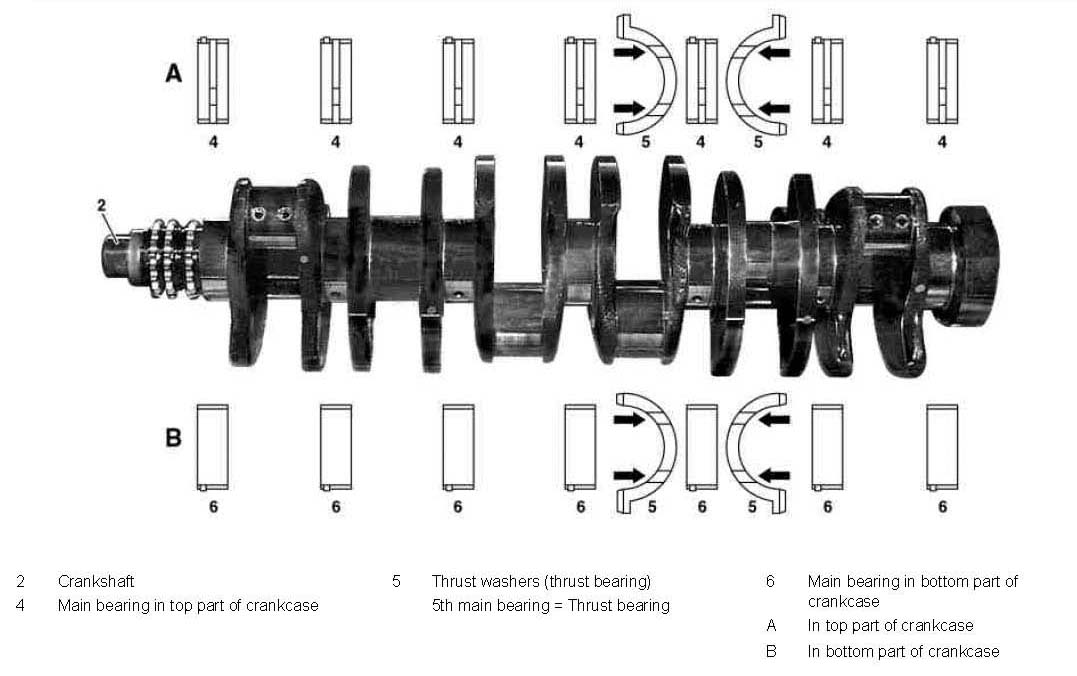 A

4 4 4 4 5 4 5 4 4

2

B

6 6 6 6 5 6 5 6 6

2 Crankshaft
4 Main bearing in top part of crankcase

5 Thrust washers (thrust bearing)
5th main bearing = Thrust bearing

6 Main bearing in bottom part of crankcase
A In top part of crankcase
B In bottom part of crankcase