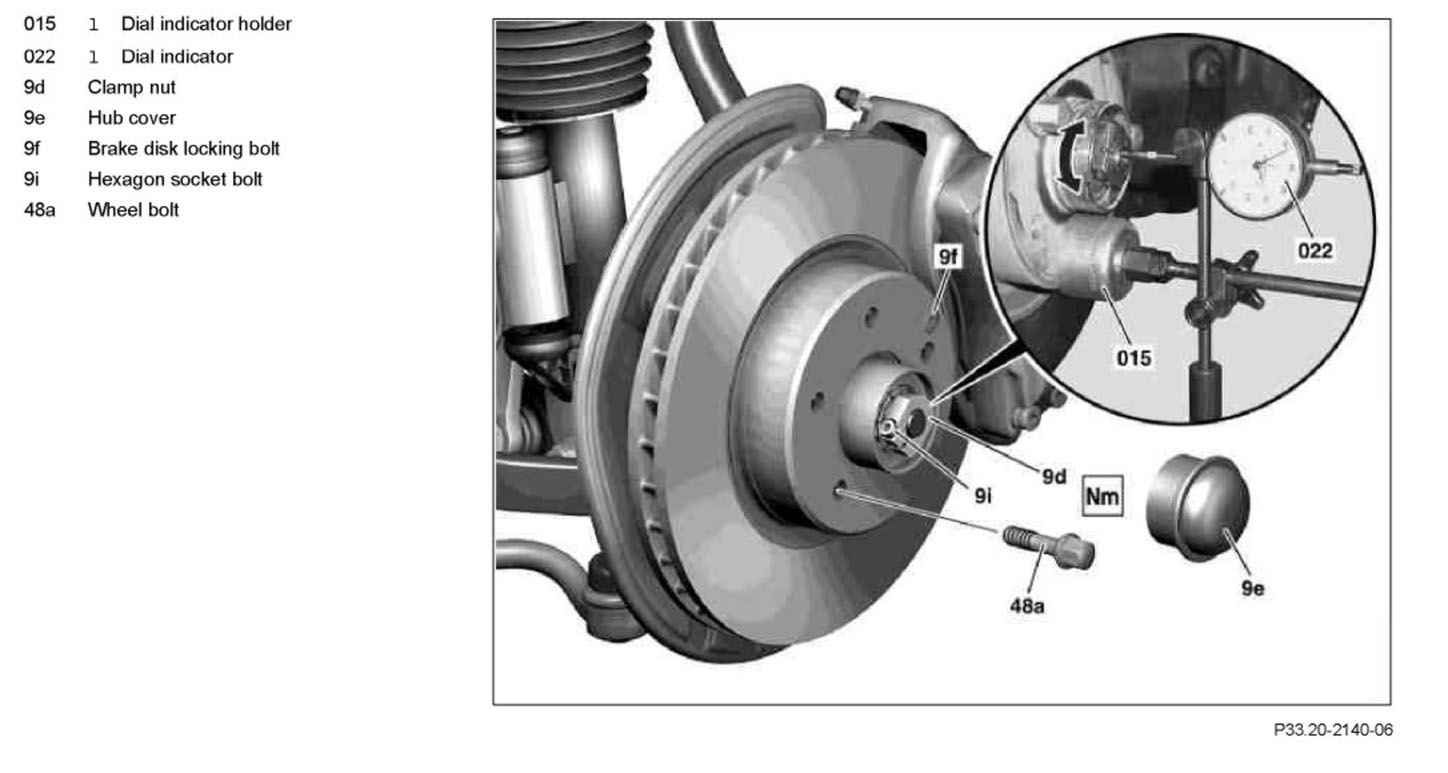 015 1 Dial indicator holder
022 1 Dial indicator
9d Clamp nut
9e Hub cover
9f Brake disk locking bolt
9i Hexagon socket bolt
48a Wheel bolt

9f
022
015
9d
9i
Nm
48a
9e

P33.20-2140-06