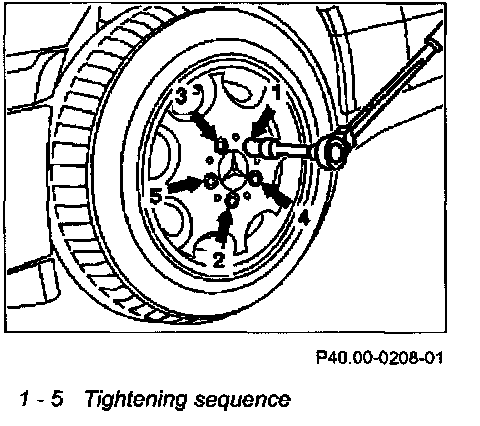 3
1
5
4
2

P40.00-0208-01

1 - 5 Tightening sequence