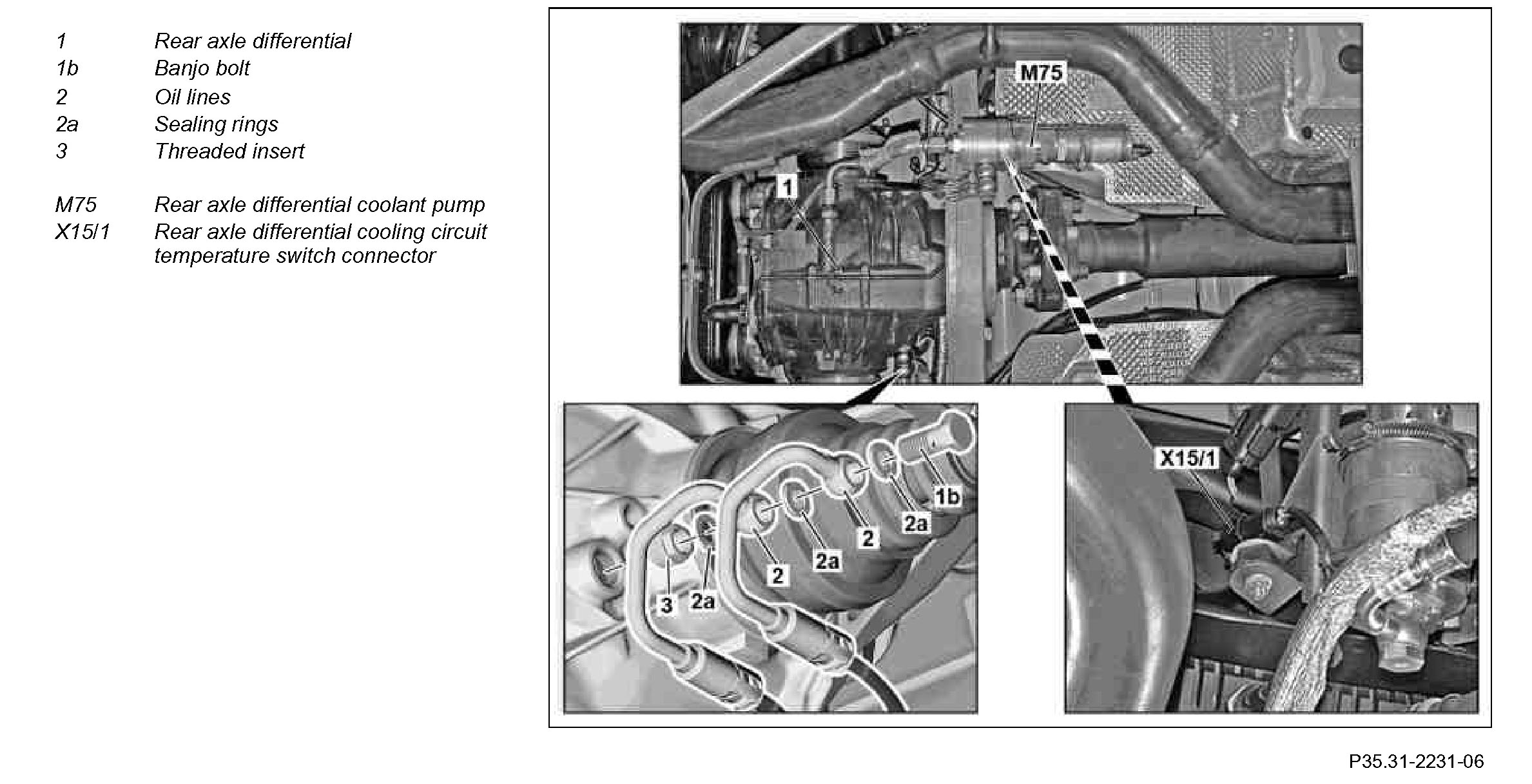 1 Rear axle differential
1b Banjo bolt
2 Oil lines
2a Sealing rings
3 Threaded insert

M75 Rear axle differential coolant pump
X15/1 Rear axle differential cooling circuit temperature switch connector

M75
1
1b
2a
2
2a
2
3
2a
X15/1

P35.31-2231-06