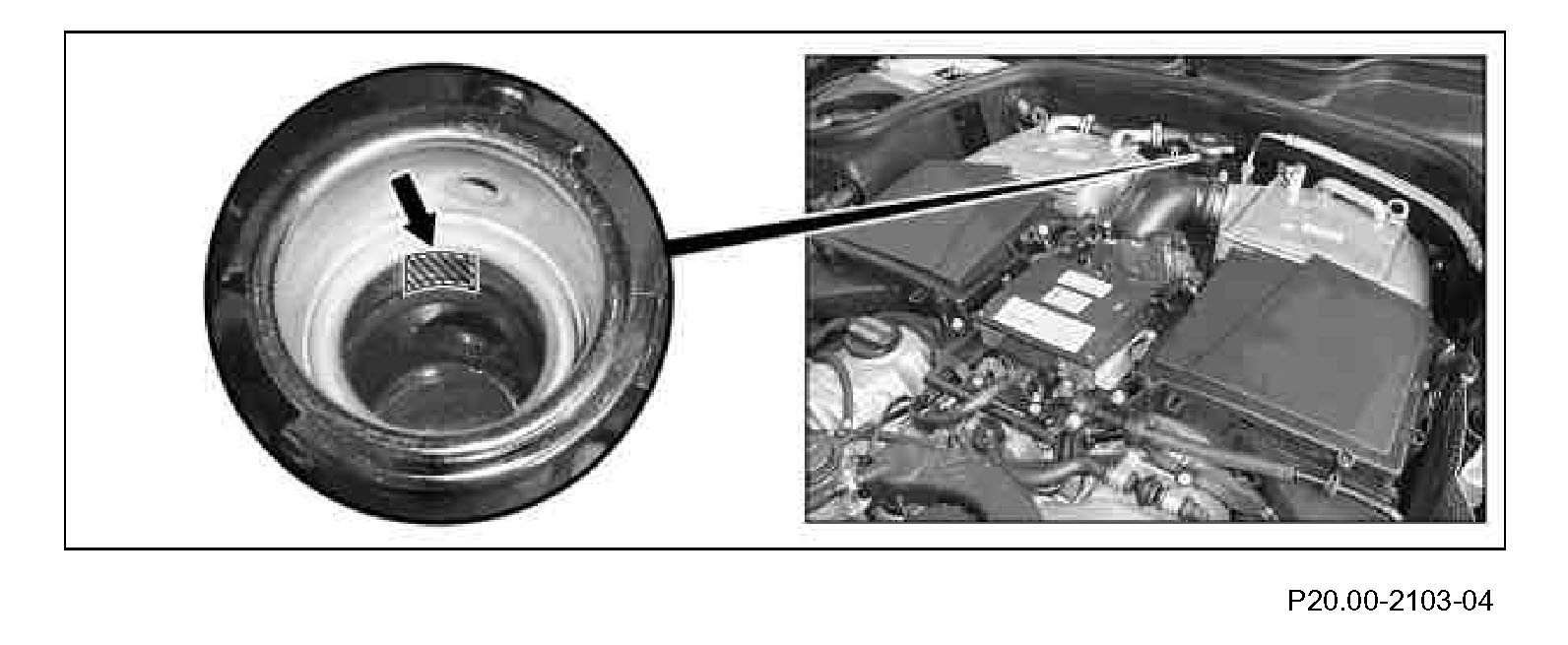 P20.00-2103-04