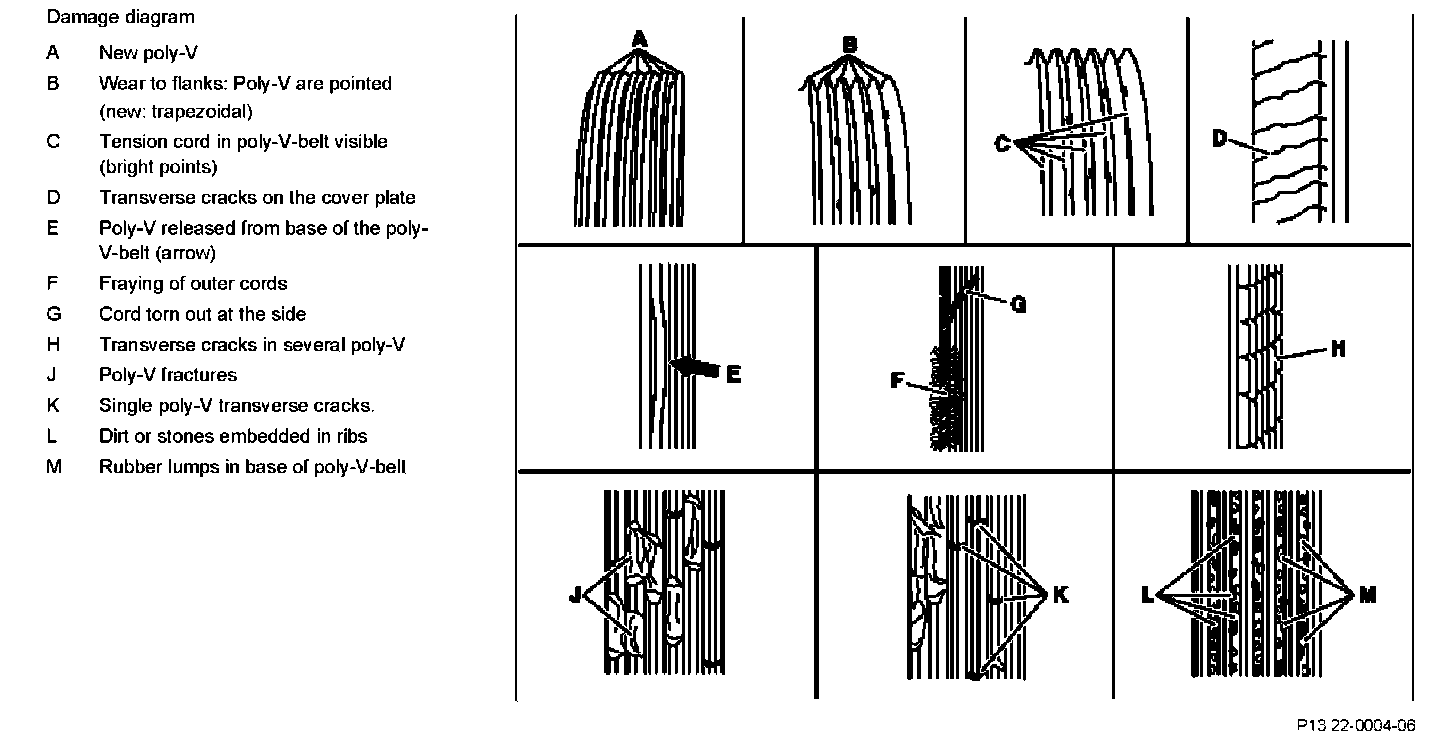 Damage diagram

A New poly-V

B Wear to flanks: Poly-V are pointed (new: trapezoidal)

C Tension cord in poly-V-belt visible (bright points)

D Transverse cracks on the cover plate

E Poly-V released from base of the poly-V-belt (arrow)

F Fraying of outer cords

G Cord torn out at the side

H Transverse cracks in several poly-V

J Poly-V fractures

K Single poly-V transverse cracks.

L Dirt or stones embedded in ribs

M Rubber lumps in base of poly-V-belt

A B C D E G F H J K L M

P13 22-0004-06