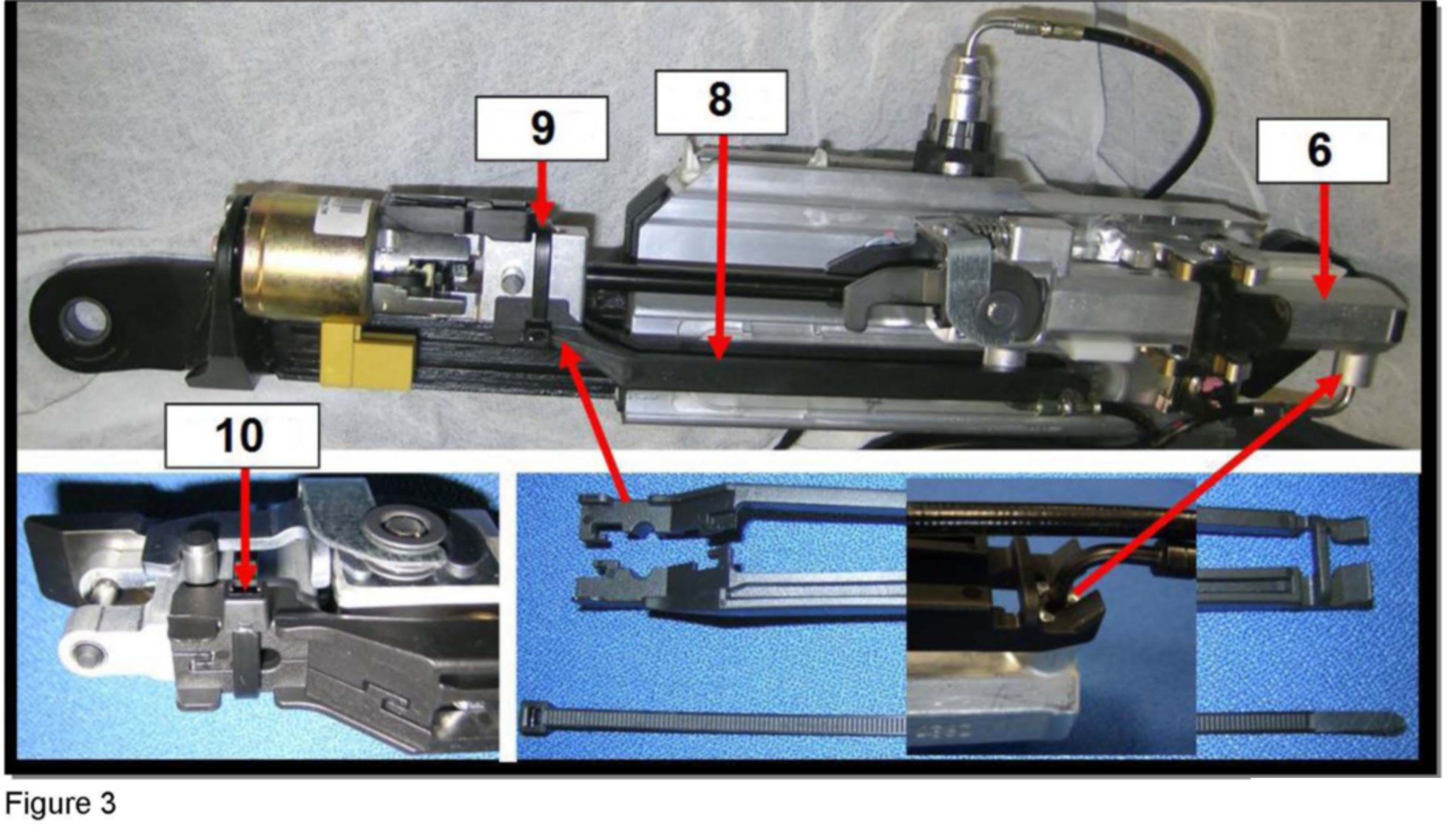 9

8

6

10

Figure 3