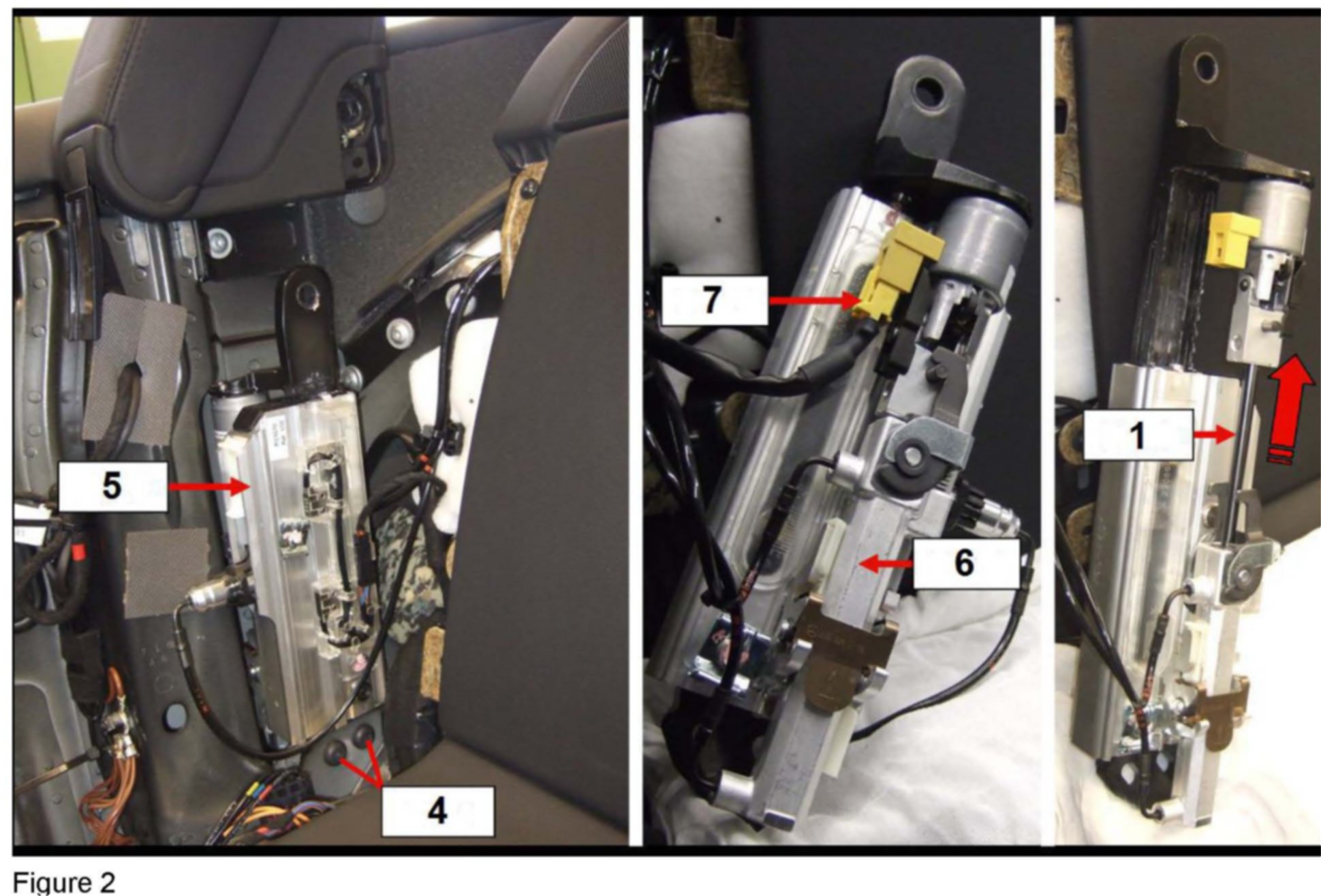 5

4

7

6

1

Figure 2