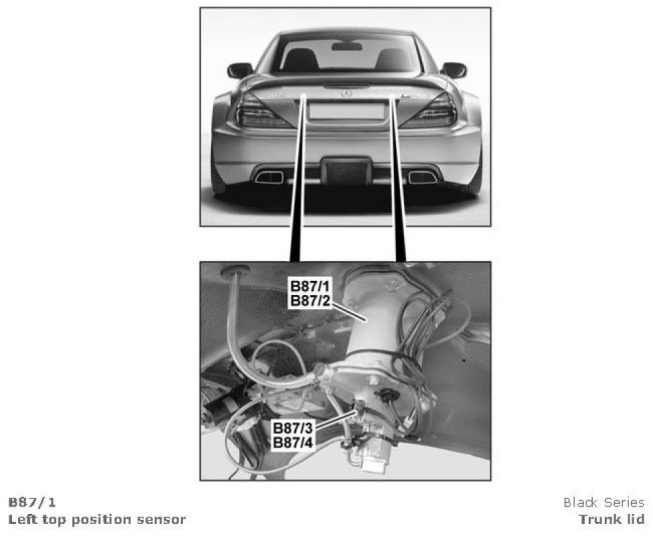 B87/1
B87/2

B87/3
B87/4

B87/1
Left top position sensor

Black Series
Trunk lid