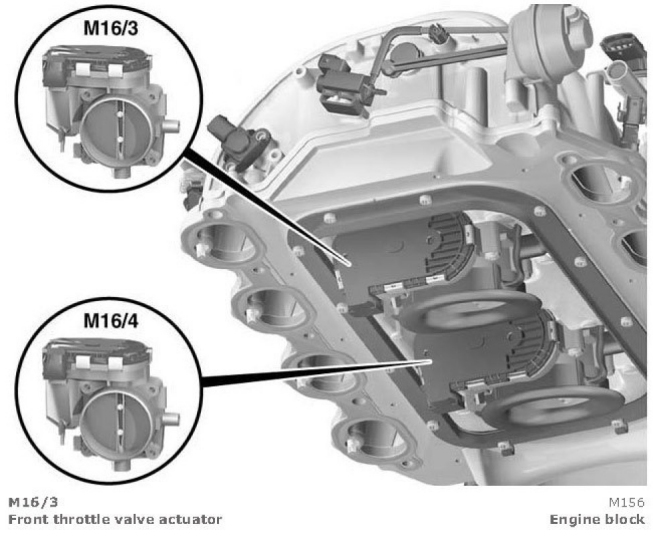 M16/3

M16/4

M16/3
Front throttle valve actuator

M156
Engine block