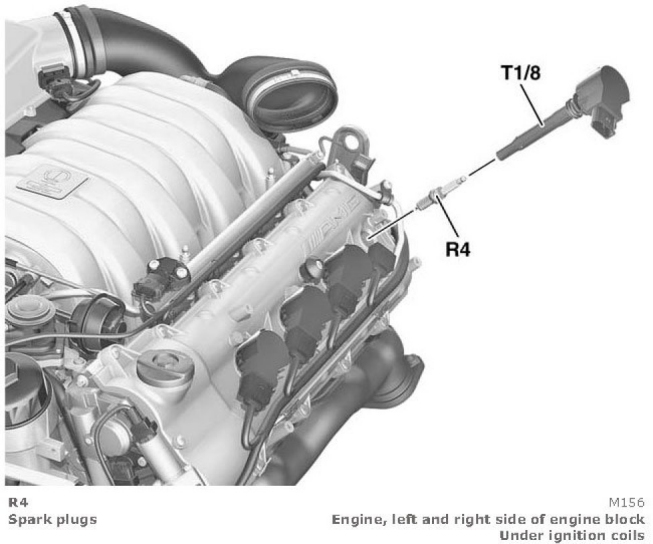 T1/8

R4

AMG

R4
Spark plugs

M156
Engine, left and right side of engine block
Under ignition coils