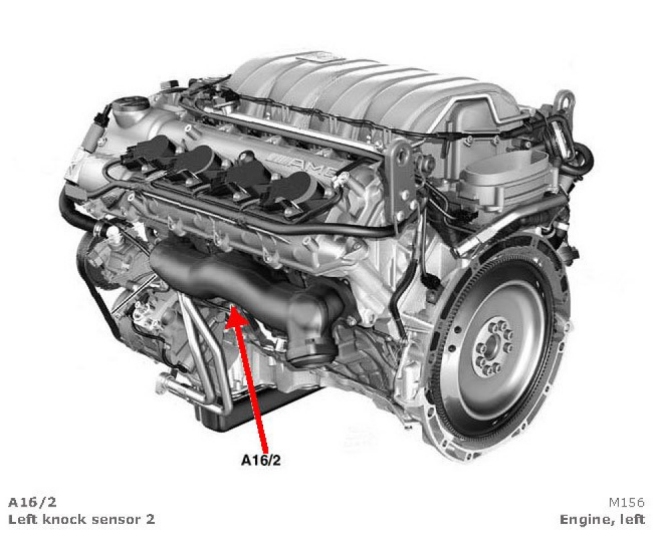 AMG

A16/2

A16/2
Left knock sensor 2

M156
Engine, left