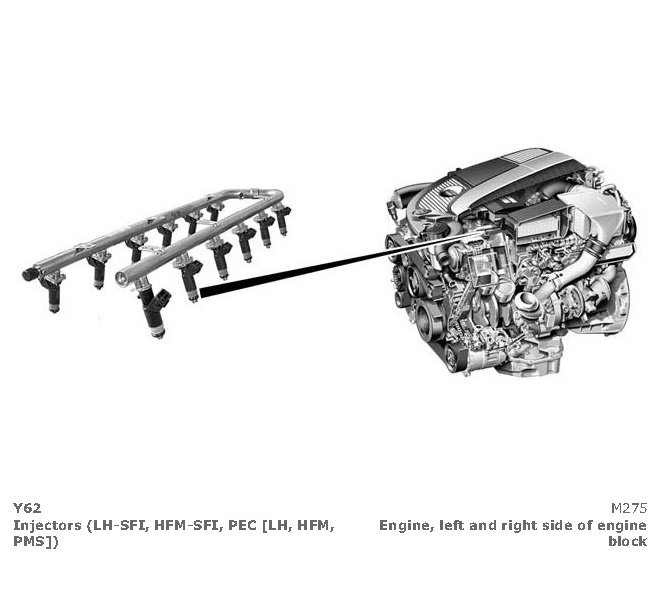 Y62
Injectors (LH-SFI, HFM-SFI, PEC [LH, HFM, PMS])

M275
Engine, left and right side of engine block