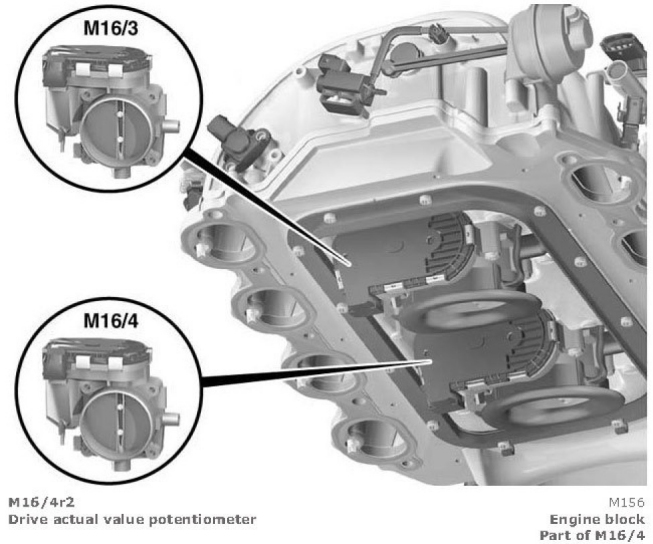 M16/3

M16/4

M16/4r2
Drive actual value potentiometer

M156
Engine block
Part of M16/4