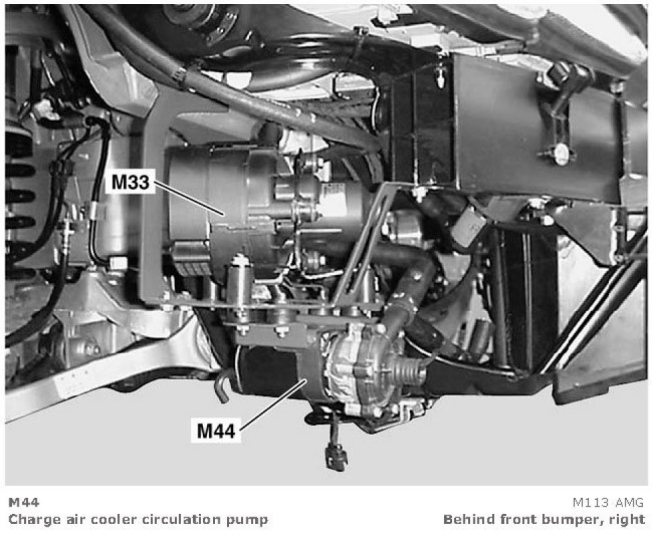 M33

M44

M44
Charge air cooler circulation pump

M113 AMG
Behind front bumper, right