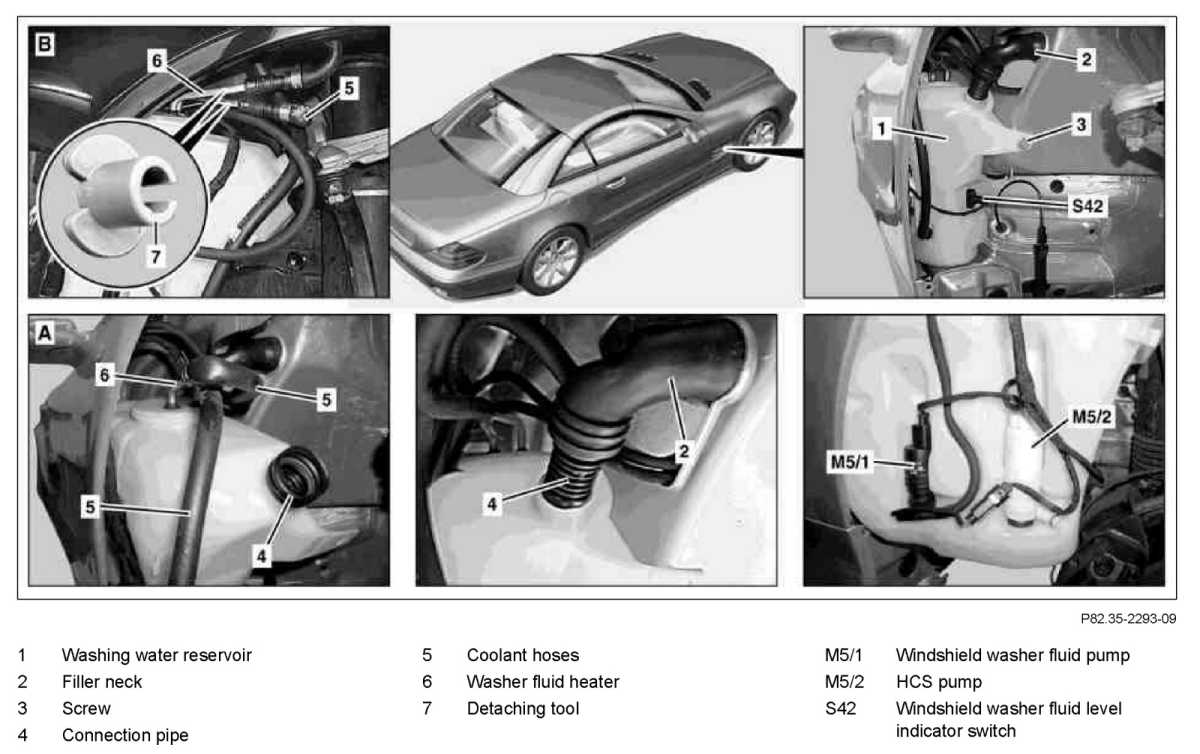 B
6
5
7
2
1
3
S42
A
6
5
5
4
2
4
M5/2
M5/1

P82.35-2293-09

1 Washing water reservoir
2 Filler neck
3 Screw
4 Connection pipe

5 Coolant hoses
6 Washer fluid heater
7 Detaching tool

M5/1 Windshield washer fluid pump
M5/2 HCS pump
S42 Windshield washer fluid level indicator switch