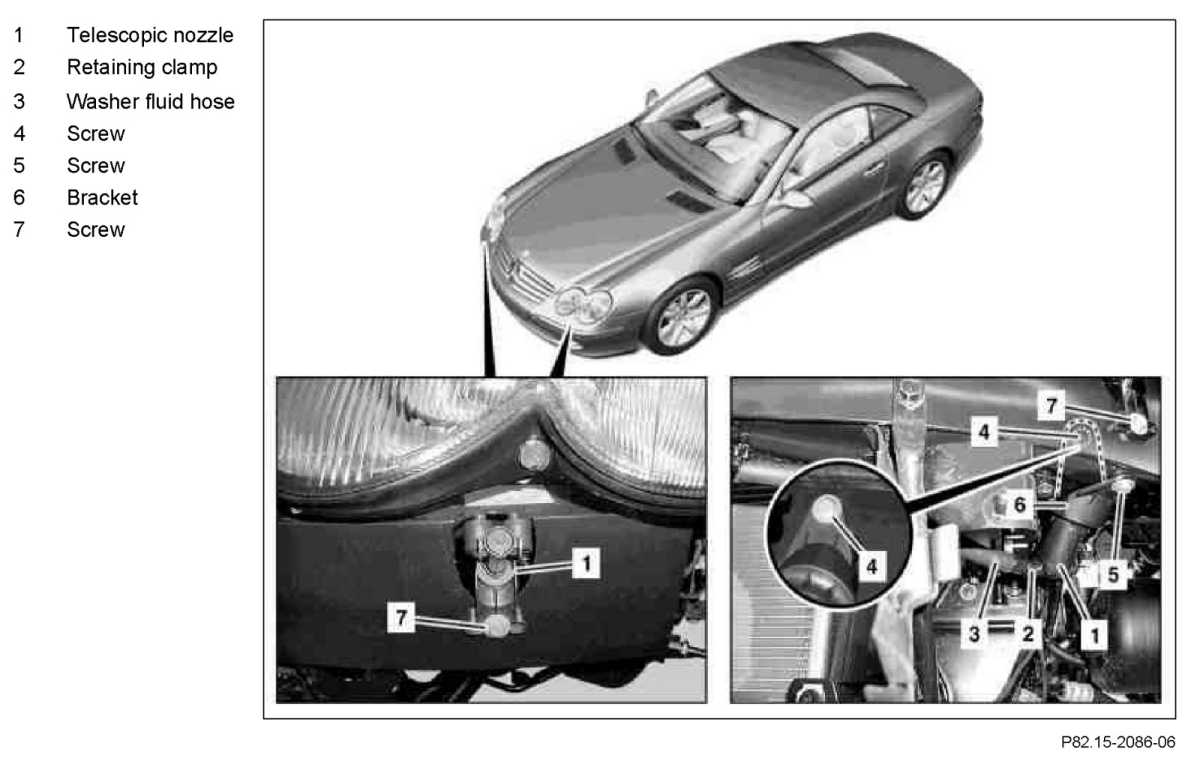 1 Telescopic nozzle
2 Retaining clamp
3 Washer fluid hose
4 Screw
5 Screw
6 Bracket
7 Screw

1
7

7
4
6
4
5
3
2
1

P82.15-2086-06