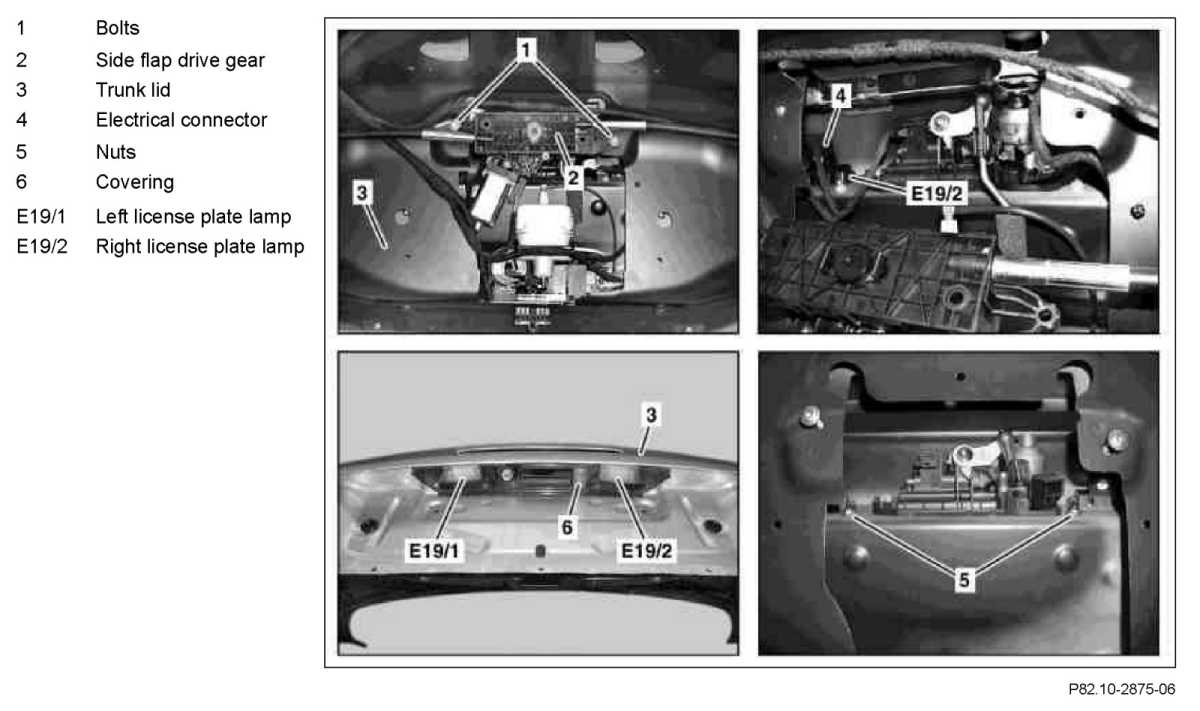 1 Bolts
2 Side flap drive gear
3 Trunk lid
4 Electrical connector
5 Nuts
6 Covering
E19/1 Left license plate lamp
E19/2 Right license plate lamp

1
2
3
4
E19/2
3
6
E19/1
E19/2
5

P82.10-2875-06