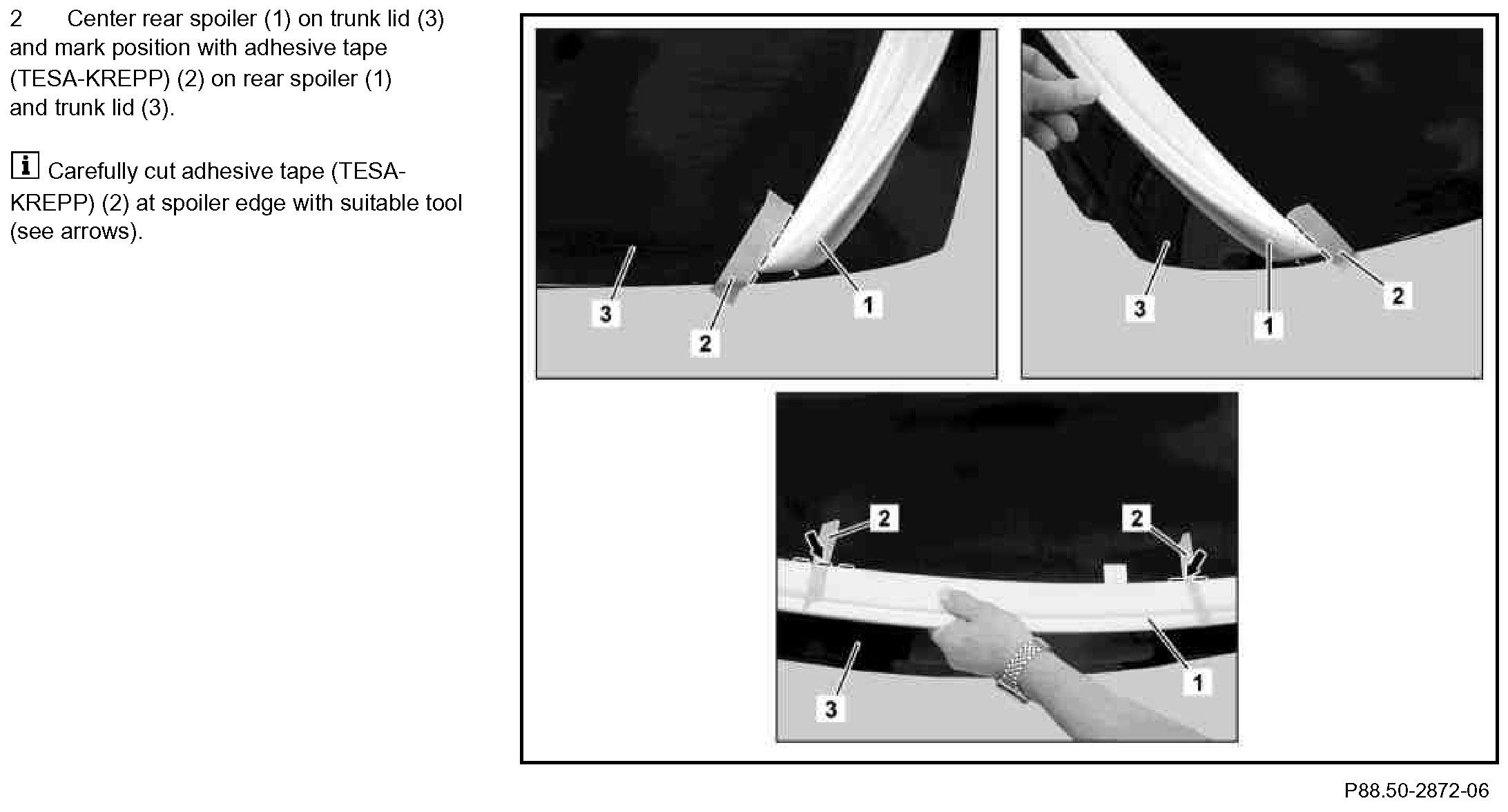 2 Center rear spoiler (1) on trunk lid (3) and mark position with adhesive tape (TESA-KREPP) (2) on rear spoiler (1) and trunk lid (3).

i Carefully cut adhesive tape (TESA-KREPP) (2) at spoiler edge with suitable tool (see arrows).

3
2
1
3
1
2
2
2
3
1

P88.50-2872-06