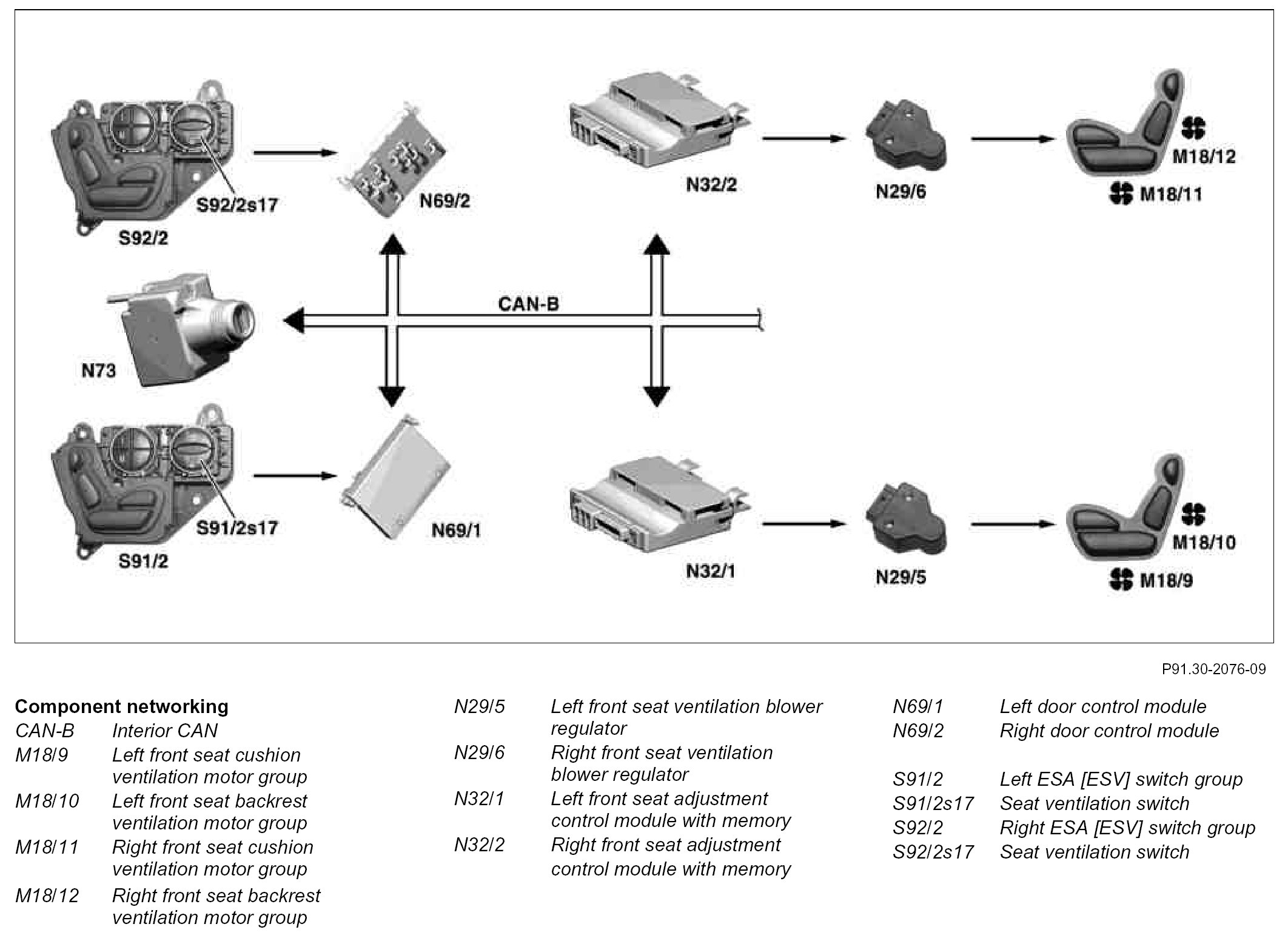 S92/2s17
S92/2
N69/2
N32/2
N29/6
M18/12
M18/11
CAN-B
N73
S91/2s17
S91/2
N69/1
N32/1
N29/5
M18/10
M18/9

P91.30-2076-09

**Component networking**
CAN-B Interior CAN
M18/9 Left front seat cushion ventilation motor group
M18/10 Left front seat backrest ventilation motor group
M18/11 Right front seat cushion ventilation motor group
M18/12 Right front seat backrest ventilation motor group

N29/5 Left front seat ventilation blower regulator
N29/6 Right front seat ventilation blower regulator
N32/1 Left front seat adjustment control module with memory
N32/2 Right front seat adjustment control module with memory

N69/1 Left door control module
N69/2 Right door control module

S91/2 Left ESA [ESV] switch group
S91/2s17 Seat ventilation switch
S92/2 Right ESA [ESV] switch group
S92/2s17 Seat ventilation switch