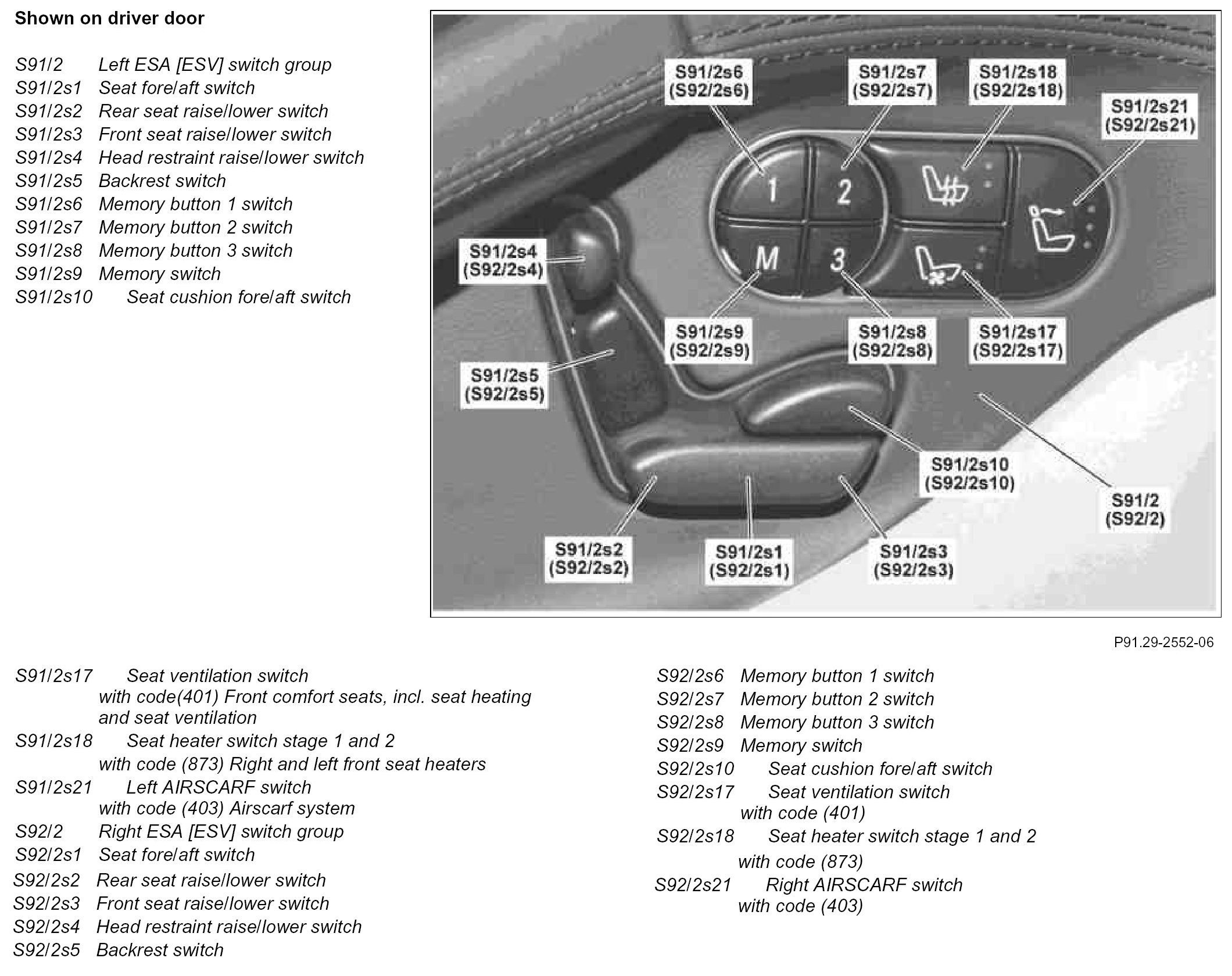 Shown on driver door

S91/2 Left ESA [ESV] switch group
S91/2s1 Seat fore/aft switch
S91/2s2 Rear seat raise/lower switch
S91/2s3 Front seat raise/lower switch
S91/2s4 Head restraint raise/lower switch
S91/2s5 Backrest switch
S91/2s6 Memory button 1 switch
S91/2s7 Memory button 2 switch
S91/2s8 Memory button 3 switch
S91/2s9 Memory switch
S91/2s10 Seat cushion fore/aft switch

S91/2s6 (S92/2s6)
S91/2s7 (S92/2s7)
S91/2s18 (S92/2s18)
S91/2s21 (S92/2s21)
1
2
M
3
S91/2s4 (S92/2s4)
S91/2s9 (S92/2s9)
S91/2s8 (S92/2s8)
S91/2s17 (S92/2s17)
S91/2s5 (S92/2s5)
S91/2s10 (S92/2s10)
S91/2 (S92/2)
S91/2s2 (S92/2s2)
S91/2s1 (S92/2s1)
S91/2s3 (S92/2s3)

P91.29-2552-06

S91/2s17 Seat ventilation switch
with code(401) Front comfort seats, incl. seat heating and seat ventilation
S91/2s18 Seat heater switch stage 1 and 2
with code (873) Right and left front seat heaters
S91/2s21 Left AIRSCARF switch
with code (403) Airscarf system
S92/2 Right ESA [ESV] switch group
S92/2s1 Seat fore/aft switch
S92/2s2 Rear seat raise/lower switch
S92/2s3 Front seat raise/lower switch
S92/2s4 Head restraint raise/lower switch
S92/2s5 Backrest switch

S92/2s6 Memory button 1 switch
S92/2s7 Memory button 2 switch
S92/2s8 Memory button 3 switch
S92/2s9 Memory switch
S92/2s10 Seat cushion fore/aft switch
S92/2s17 Seat ventilation switch
with code (401)
S92/2s18 Seat heater switch stage 1 and 2
with code (873)
S92/2s21 Right AIRSCARF switch
with code (403)