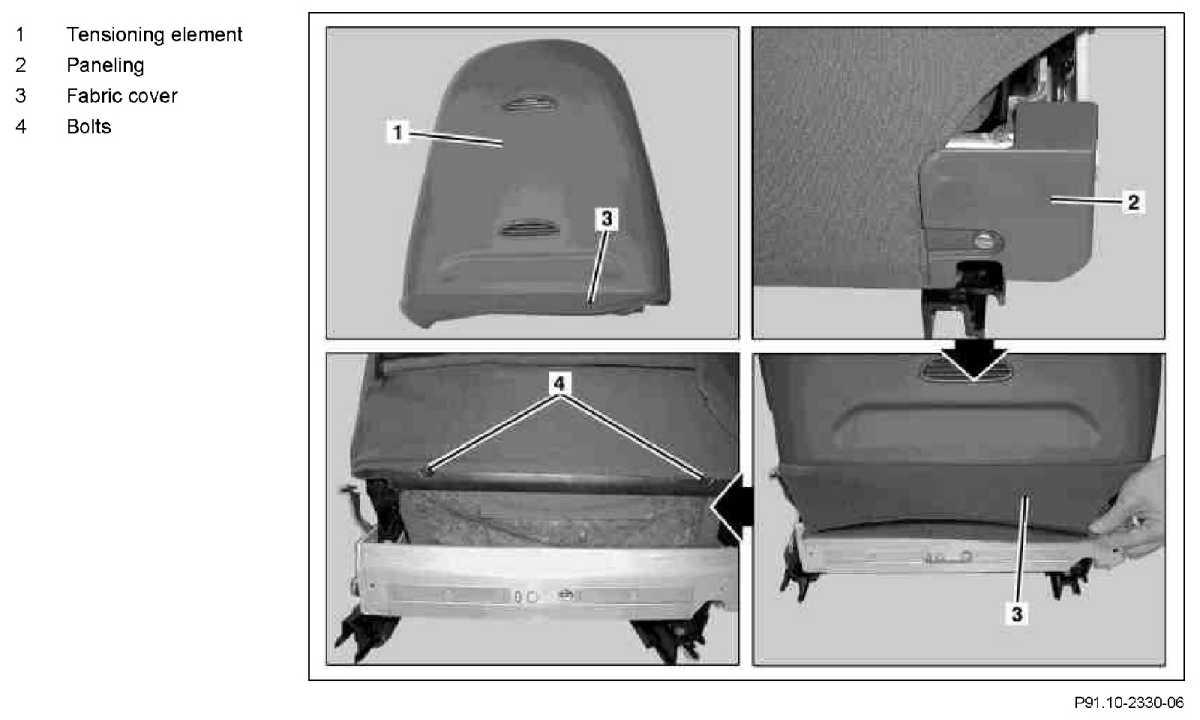 1 Tensioning element
2 Paneling
3 Fabric cover
4 Bolts

1
3
2
4
3

P91.10-2330-06