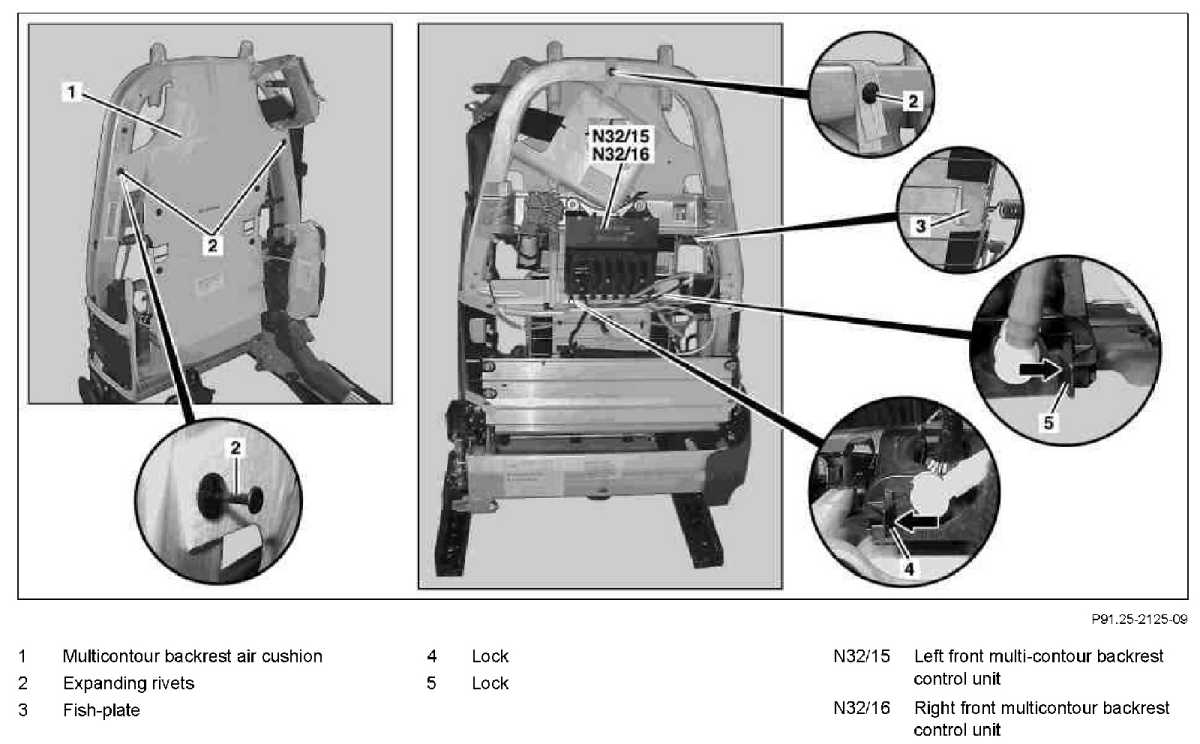 1

2

2

N32/15
N32/16

2

3

5

4

P91.25-2125-09

1 Multicontour backrest air cushion
2 Expanding rivets
3 Fish-plate

4 Lock
5 Lock

N32/15 Left front multi-contour backrest control unit
N32/16 Right front multicontour backrest control unit