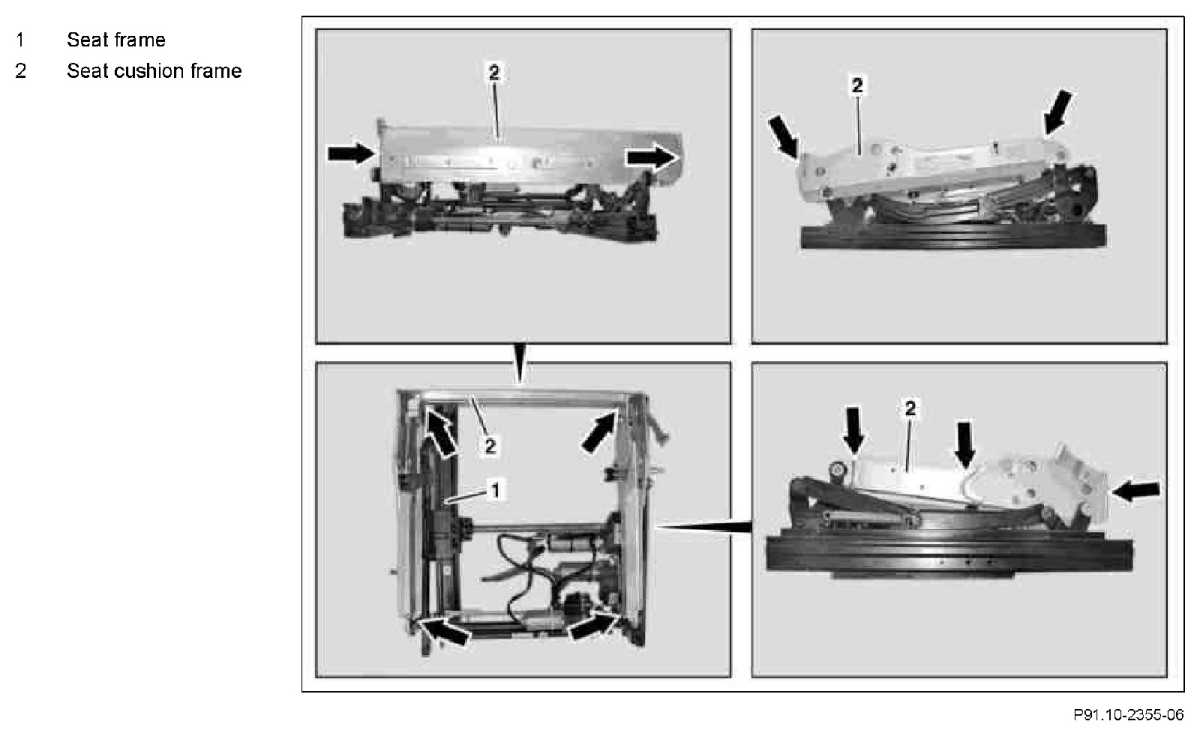 1 Seat frame
2 Seat cushion frame

2

2

2

1

2

P91.10-2355-06